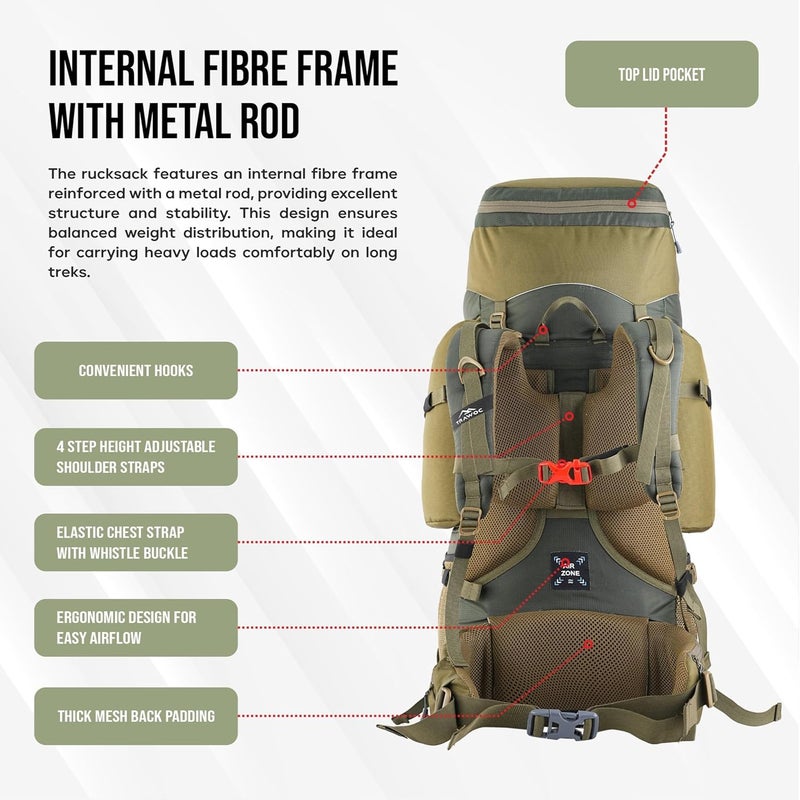 INTERNAL FIBRE FRAME WITH METAL ROD

The rucksack features an internal fibre frame reinforced with a metal rod, providing excellent structure and stability. This design ensures balanced weight distribution, making it ideal for carrying heavy loads comfortably on long treks.

TOP LID POCKET

CONVENIENT HOOKS

4 STEP HEIGHT ADJUSTABLE SHOULDER STRAPS

ELASTIC CHEST STRAP WITH WHISTLE BUCKLE

ERGONOMIC DESIGN FOR EASY AIRFLOW

THICK MESH BACK PADDING

TRAWOC

AIR ZONE