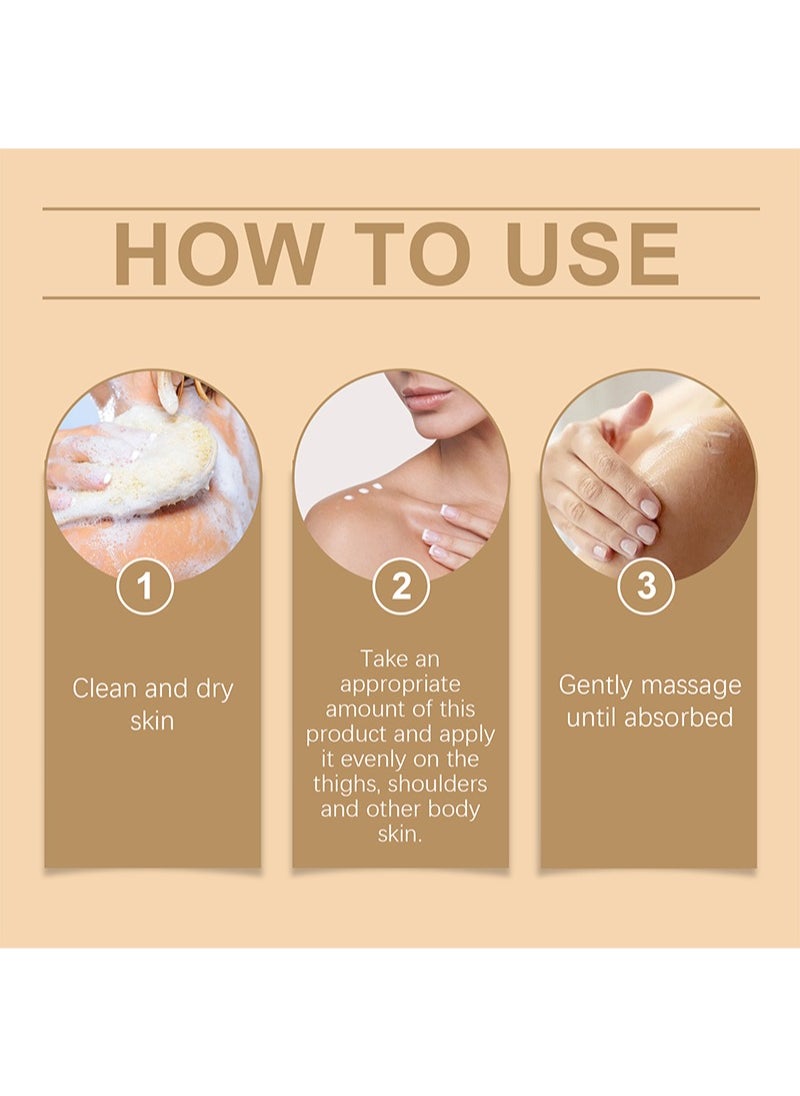 HOW TO USE

1

Clean and dry skin

2

Take an appropriate amount of this product and apply it evenly on the thighs, shoulders and other body skin.

3

Gently massage until absorbed