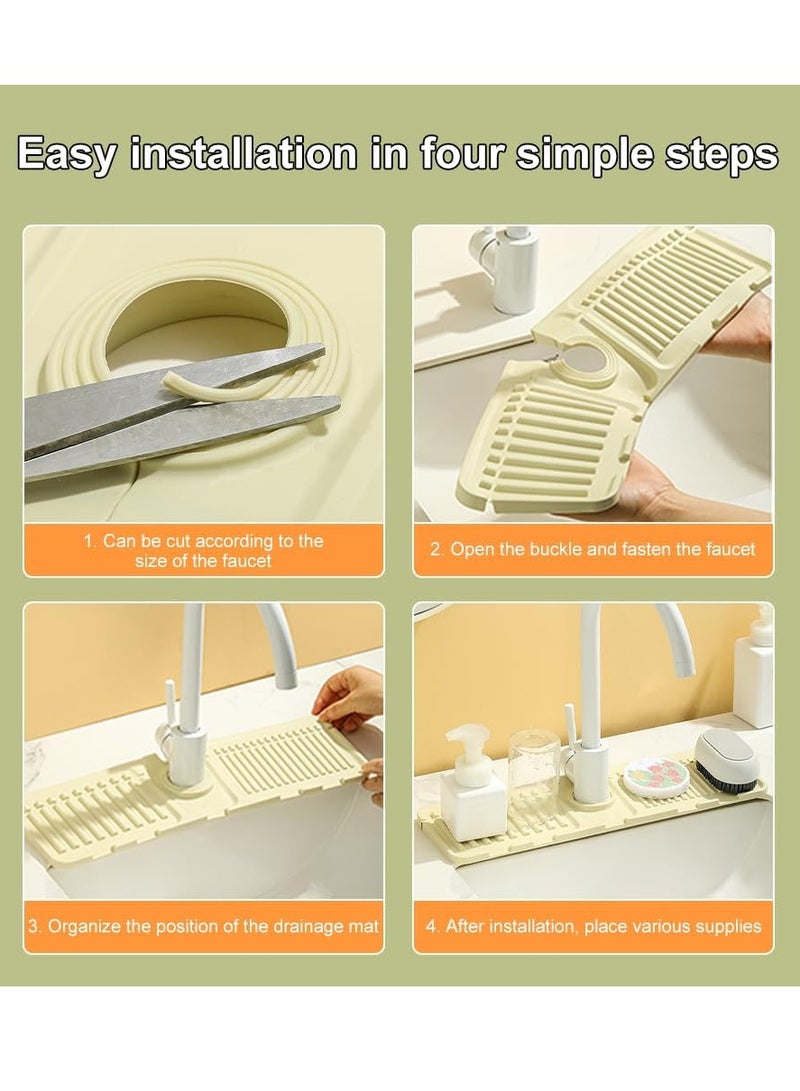 Easy installation in four simple steps

1. Can be cut according to the size of the faucet

2. Open the buckle and fasten the faucet

3. Organize the position of the drainage mat

4. After installation, place various supplies