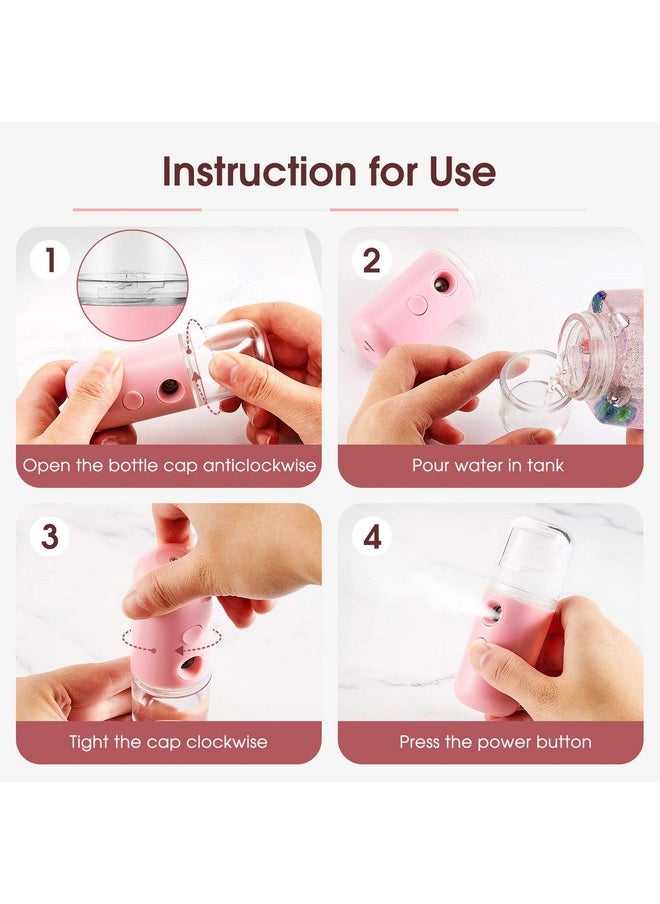 Instruction for Use

1

Open the bottle cap anticlockwise

2

Pour water in tank

3

Tight the cap clockwise

4

Press the power button