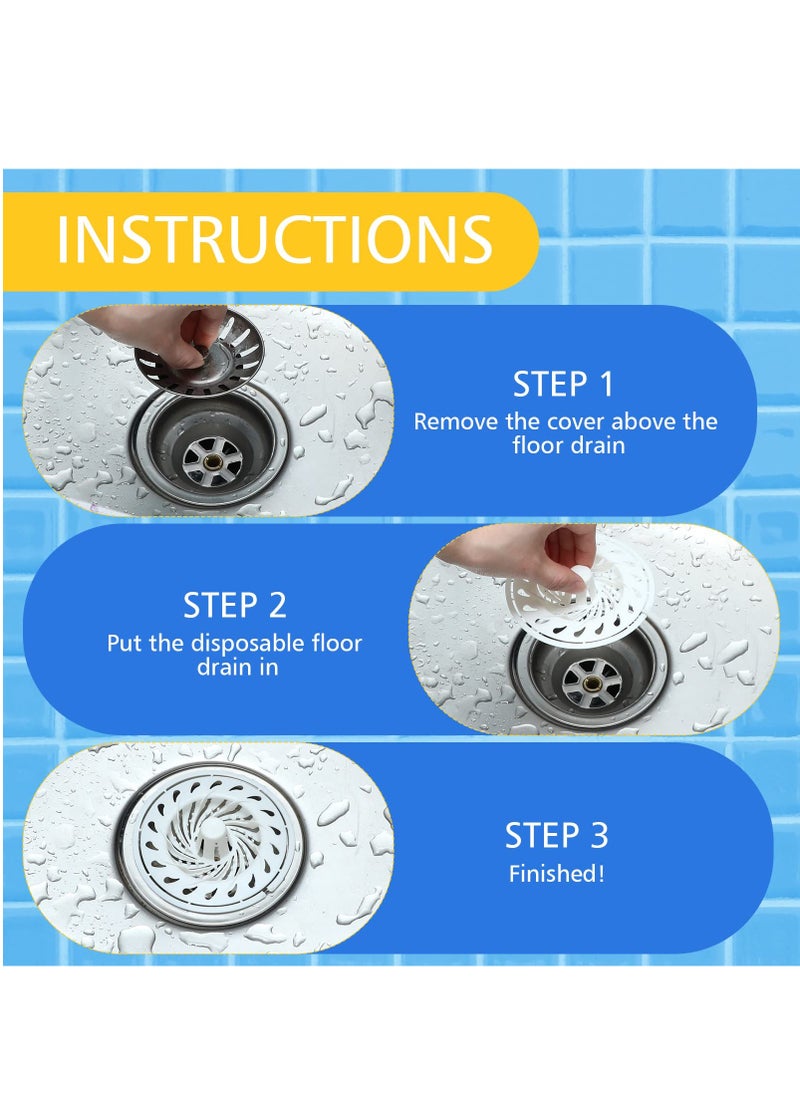 INSTRUCTIONS

STEP 1
Remove the cover above the floor drain

STEP 2
Put the disposable floor drain in

STEP 3
Finished!