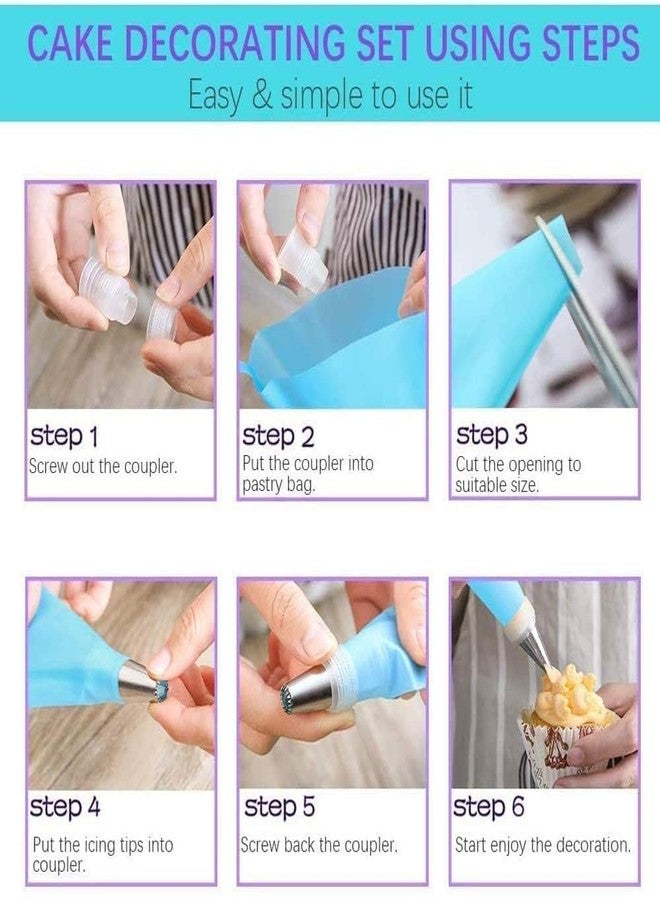 CAKE DECORATING SET USING STEPS
Easy & simple to use it

step 1
Screw out the coupler.

step 2
Put the coupler into pastry bag.

step 3
Cut the opening to suitable size.

step 4
Put the icing tips into coupler.

step 5
Screw back the coupler.

step 6
Start enjoy the decoration.