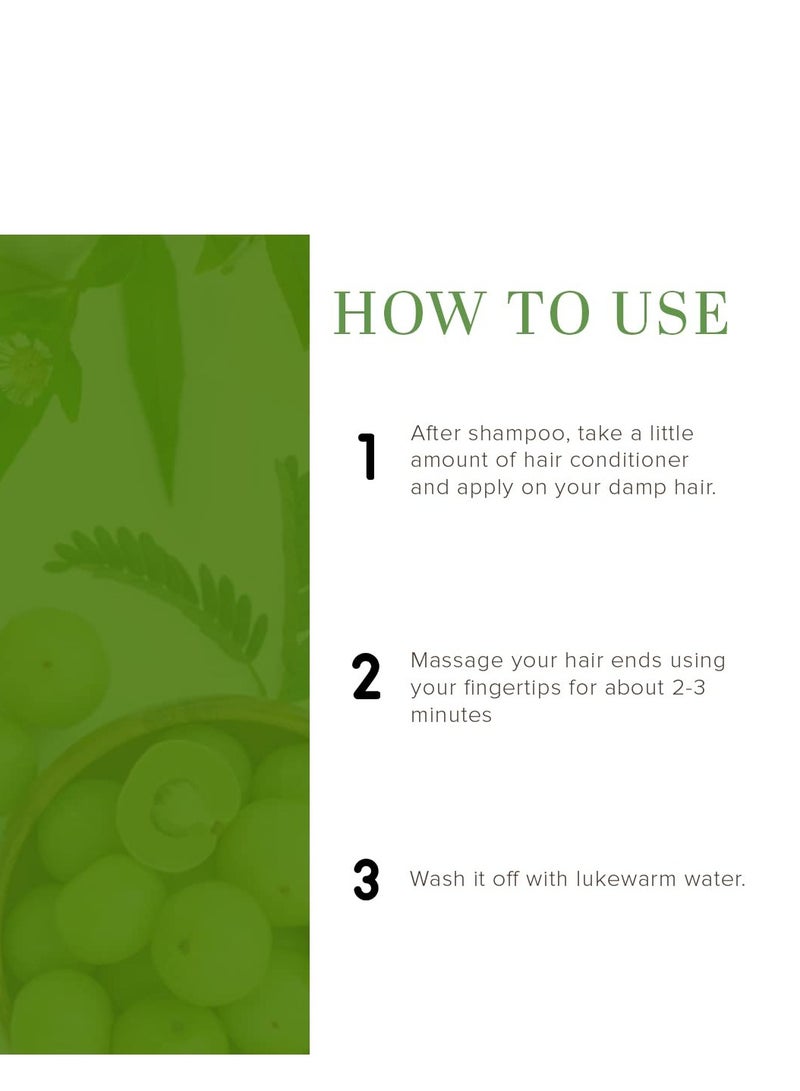 HOW TO USE

1 After shampoo, take a little amount of hair conditioner and apply on your damp hair.

2 Massage your hair ends using your fingertips for about 2-3 minutes

3 Wash it off with lukewarm water.