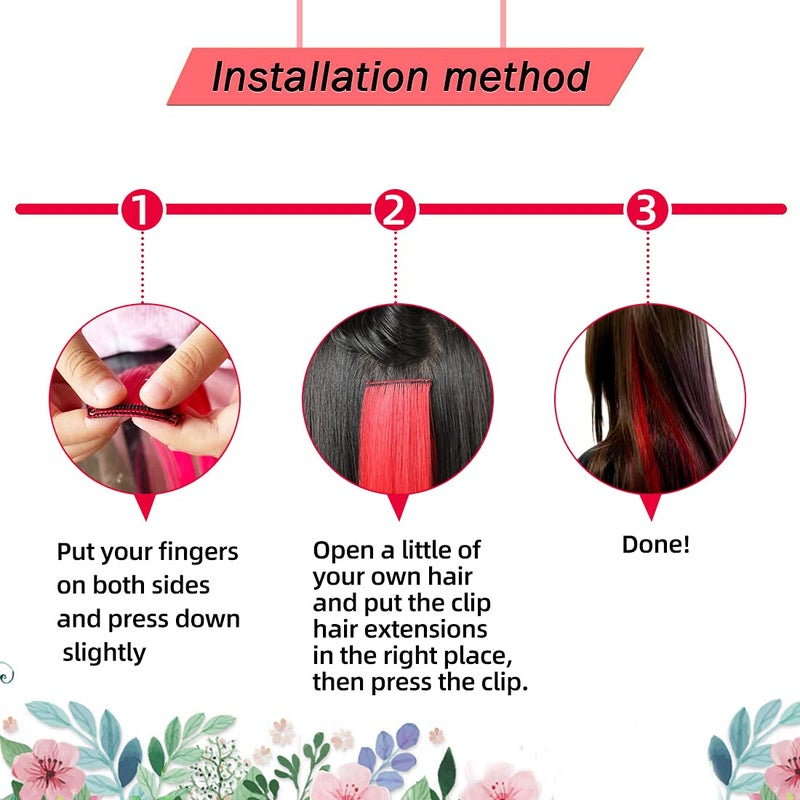 Installation method

1

2

3

Put your fingers on both sides and press down slightly

Open a little of your own hair and put the clip hair extensions in the right place, then press the clip.

Done!