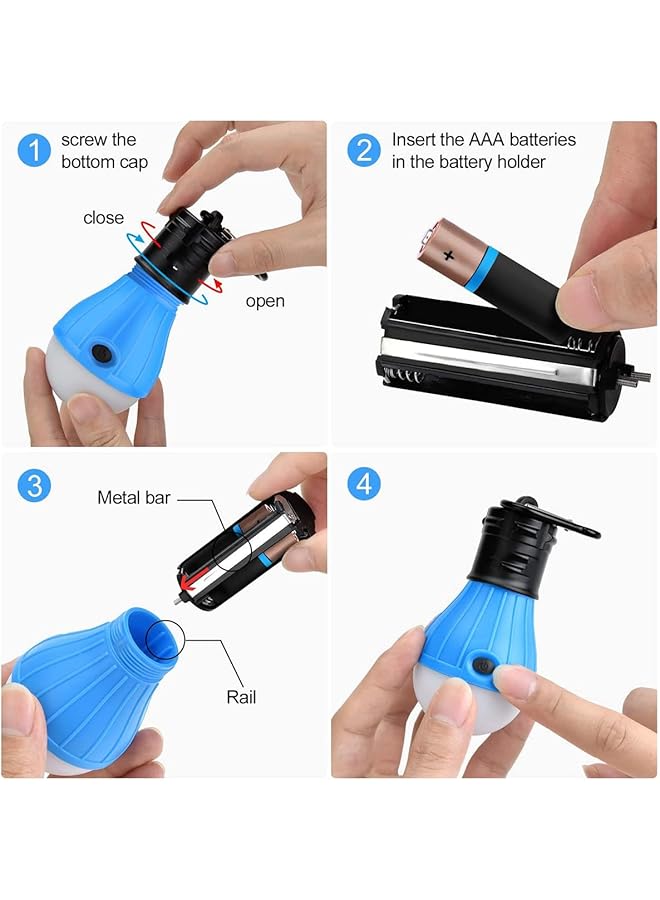 1 screw the bottom cap

close

open

2 Insert the AAA batteries in the battery holder

+

3

Metal bar

Rail

4