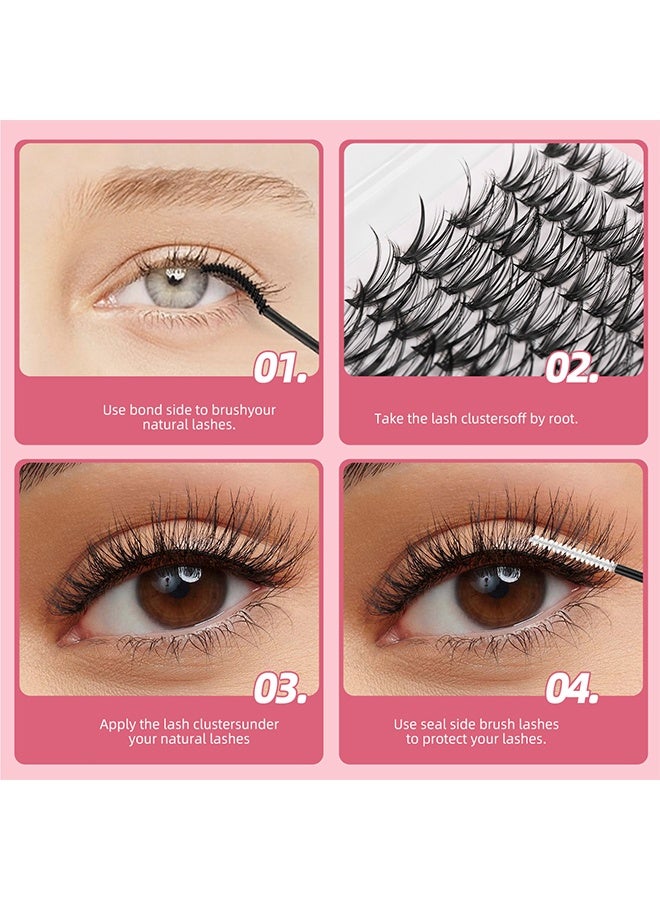 01.

Use bond side to brushyour natural lashes.

02.

Take the lash clustersoff by root.

03.

Apply the lash clustersunder your natural lashes

04.

Use seal side brush lashes to protect your lashes.