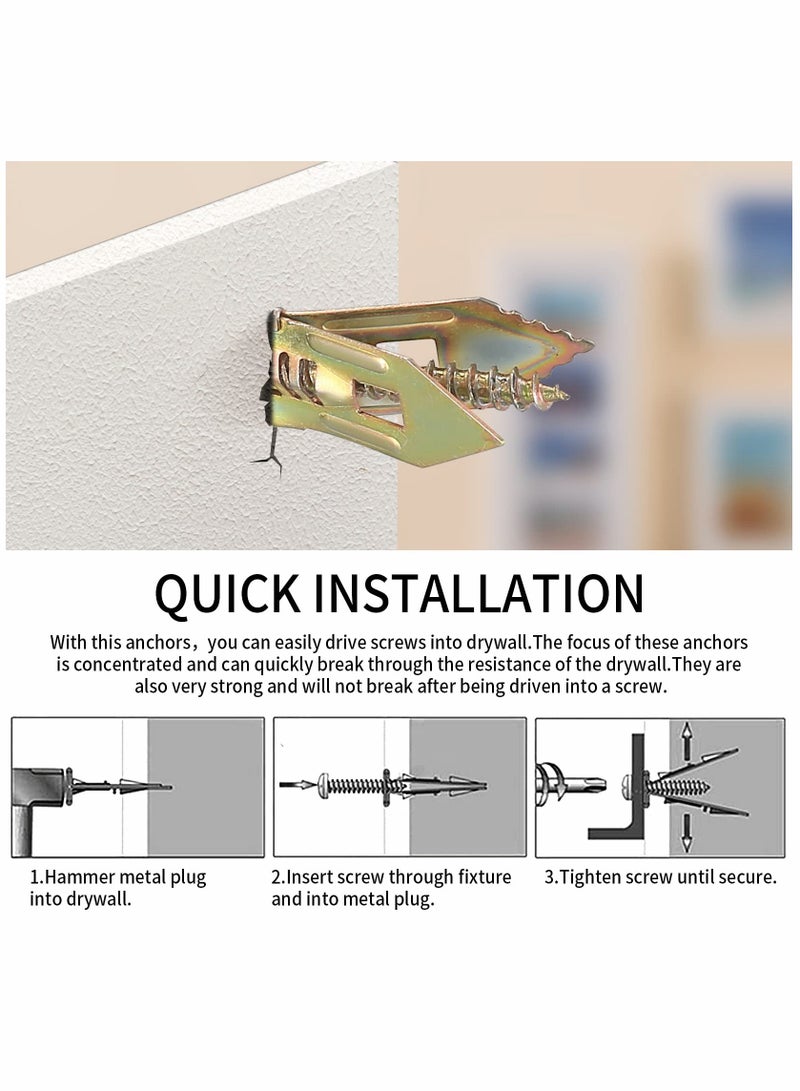 QUICK INSTALLATION

With this anchors，you can easily drive screws into drywall.The focus of these anchors is concentrated and can quickly break through the resistance of the drywall.They are also very strong and will not break after being driven into a screw.

1.Hammer metal plug into drywall.

2.Insert screw through fixture and into metal plug.

3.Tighten screw until secure.