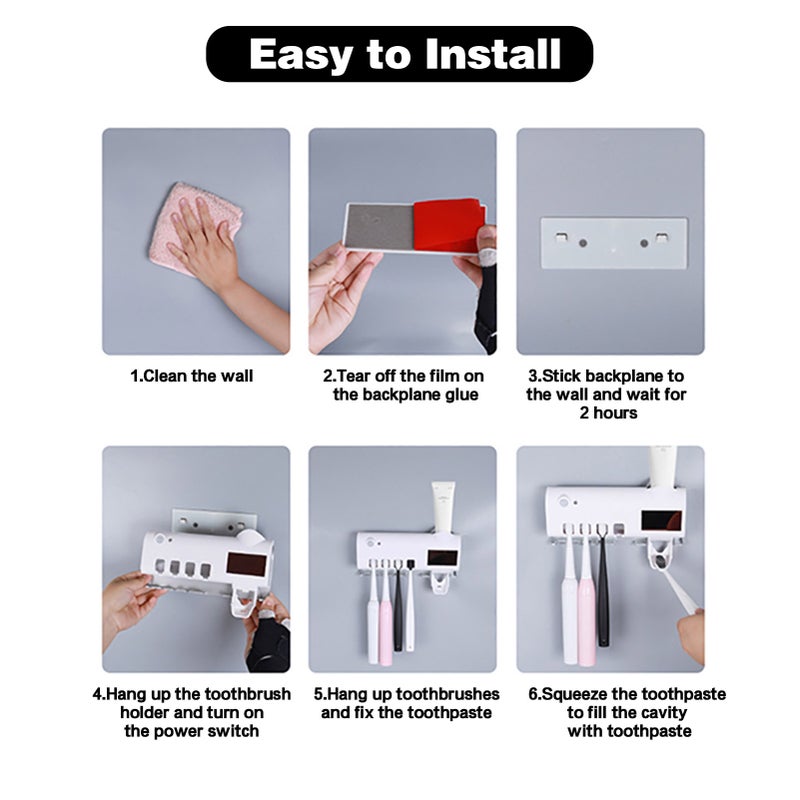 Easy to Install

1.Clean the wall

2.Tear off the film on the backplane glue

3.Stick backplane to the wall and wait for 2 hours

4.Hang up the toothbrush holder and turn on the power switch

5.Hang up toothbrushes and fix the toothpaste

6.Squeeze the toothpaste to fill the cavity with toothpaste