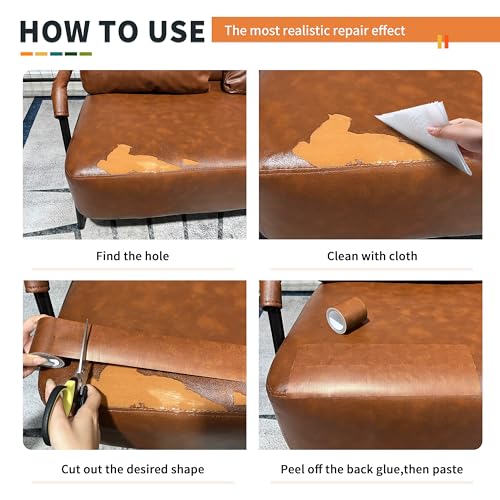 HOW TO USE

The most realistic repair effect

Find the hole

Clean with cloth

Cut out the desired shape

Peel off the back glue,then paste