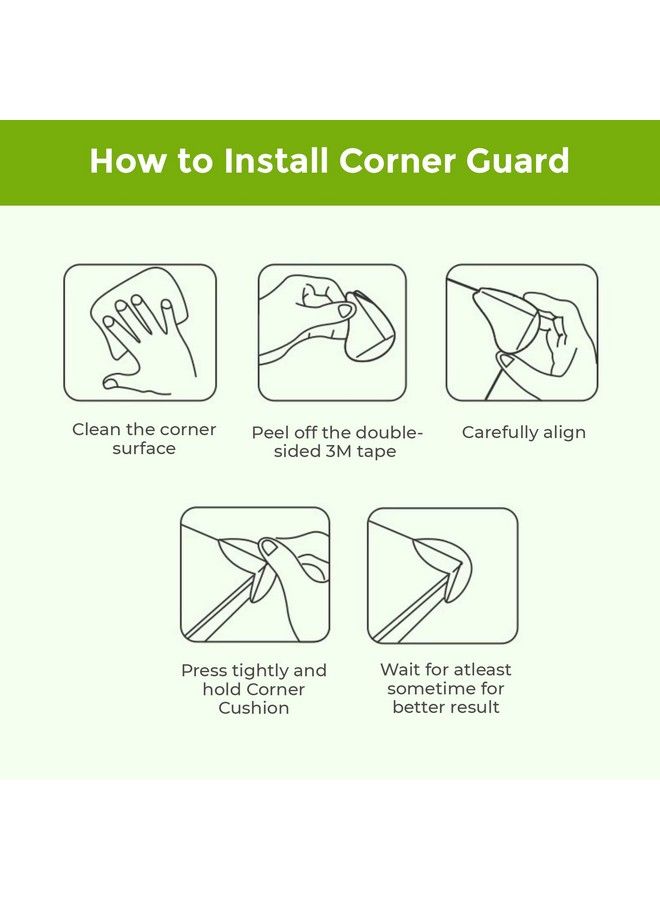 How to Install Corner Guard

Clean the corner surface

Peel off the double-sided 3M tape

Carefully align

Press tightly and hold Corner Cushion

Wait for atleast sometime for better result