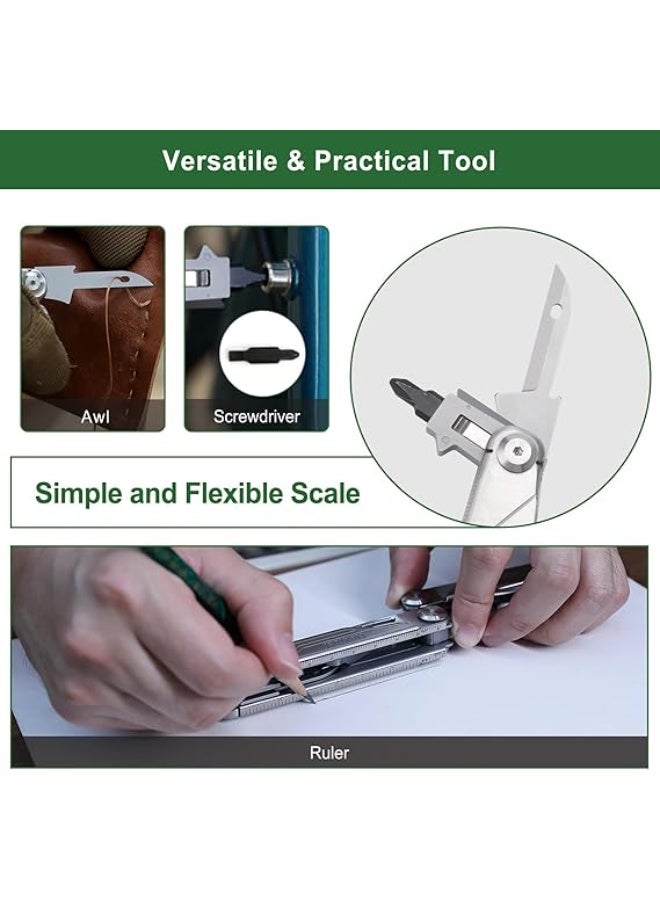 Versatile & Practical Tool

Awl

Screwdriver

Simple and Flexible Scale

Ruler