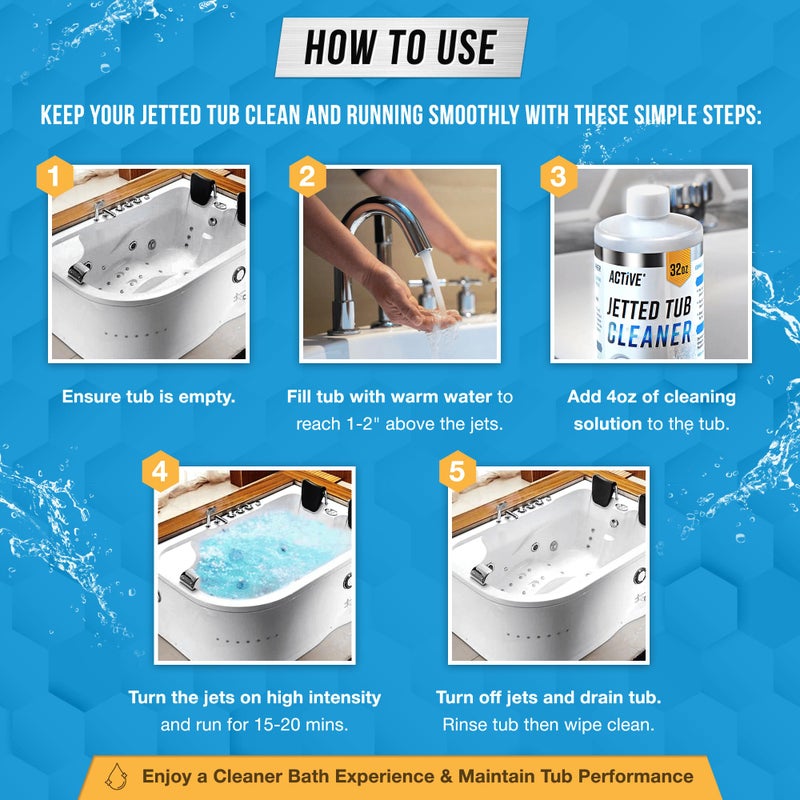 HOW TO USE

KEEP YOUR JETTED TUB CLEAN AND RUNNING SMOOTHLY WITH THESE SIMPLE STEPS:

1

Ensure tub is empty.

2

Fill tub with warm water to reach 1-2" above the jets.

3

ACTIVE 32oz JETTED TUB CLEANER

Add 4oz of cleaning solution to the tub.

4

Turn the jets on high intensity and run for 15-20 mins.

5

Turn off jets and drain tub. Rinse tub then wipe clean.

Enjoy a Cleaner Bath Experience & Maintain Tub Performance