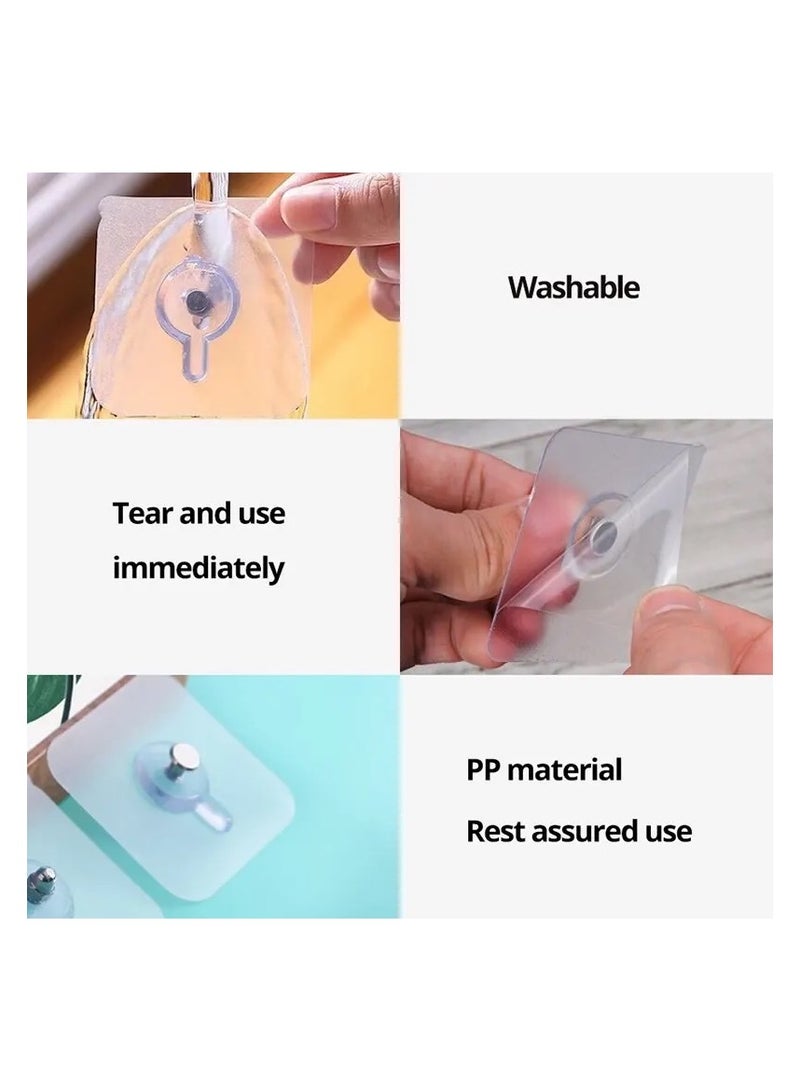 Washable

Tear and use immediately

PP material

Rest assured use