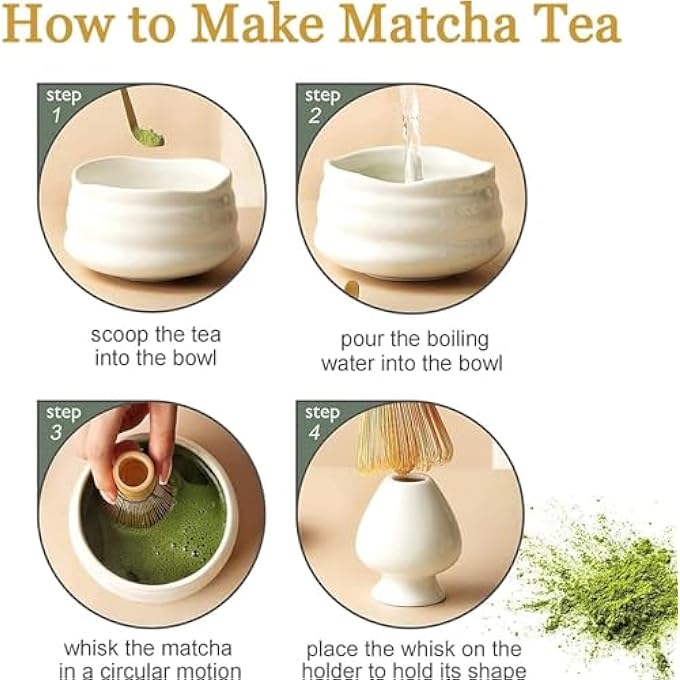 How to Make Matcha Tea

step 1

scoop the tea into the bowl

step 2

pour the boiling water into the bowl

step 3

whisk the matcha in a circular motion

step 4

place the whisk on the holder to hold its shape