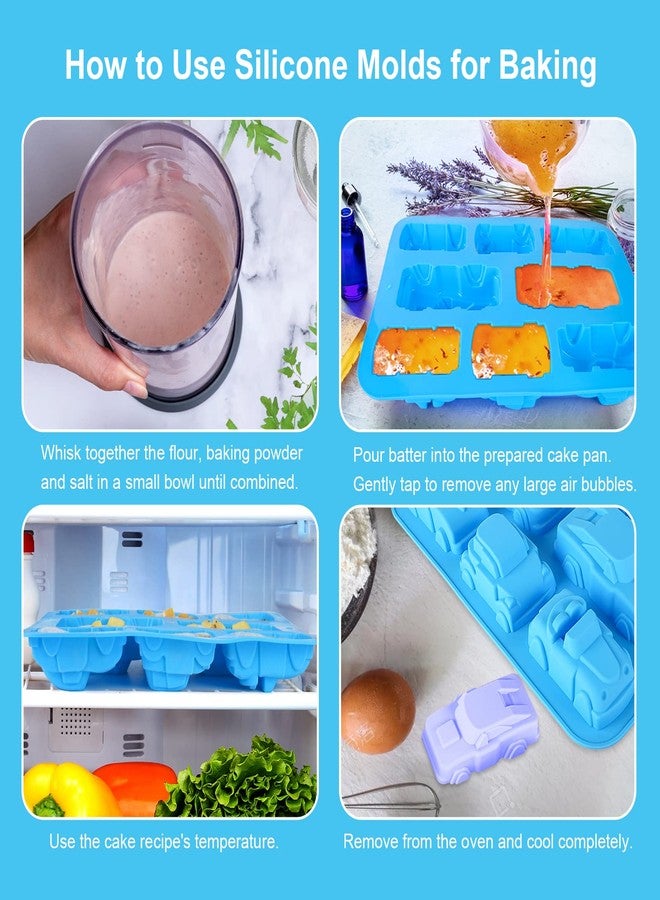 How to Use Silicone Molds for Baking

Whisk together the flour, baking powder and salt in a small bowl until combined.

Pour batter into the prepared cake pan. Gently tap to remove any large air bubbles.

Use the cake recipe's temperature.

Remove from the oven and cool completely.