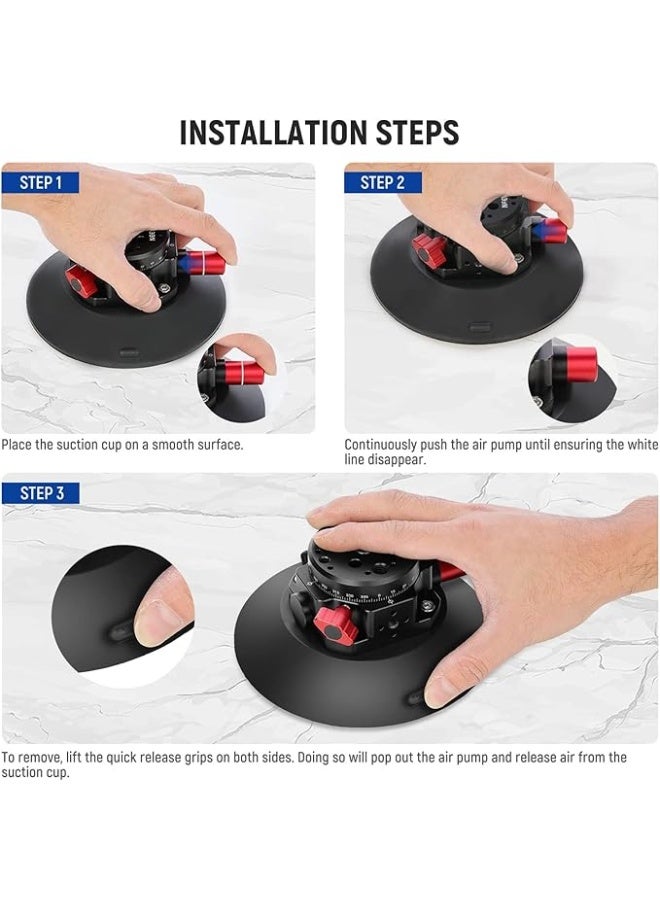 INSTALLATION STEPS

STEP 1

Place the suction cup on a smooth surface.

STEP 2

Continuously push the air pump until ensuring the white line disappear.

STEP 3

To remove, lift the quick release grips on both sides. Doing so will pop out the air pump and release air from the suction cup.