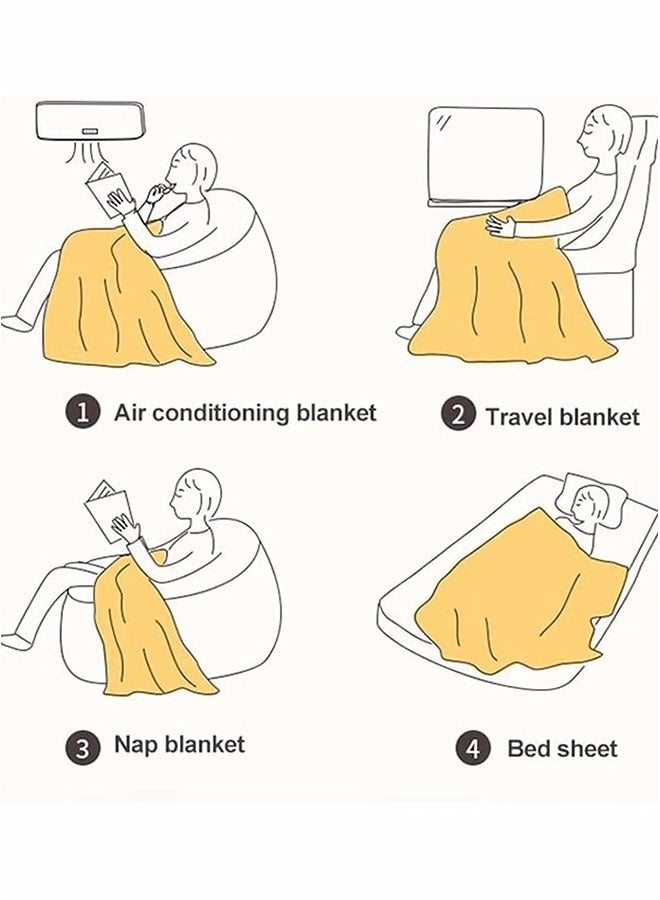 1 Air conditioning blanket

2 Travel blanket

3 Nap blanket

4 Bed sheet