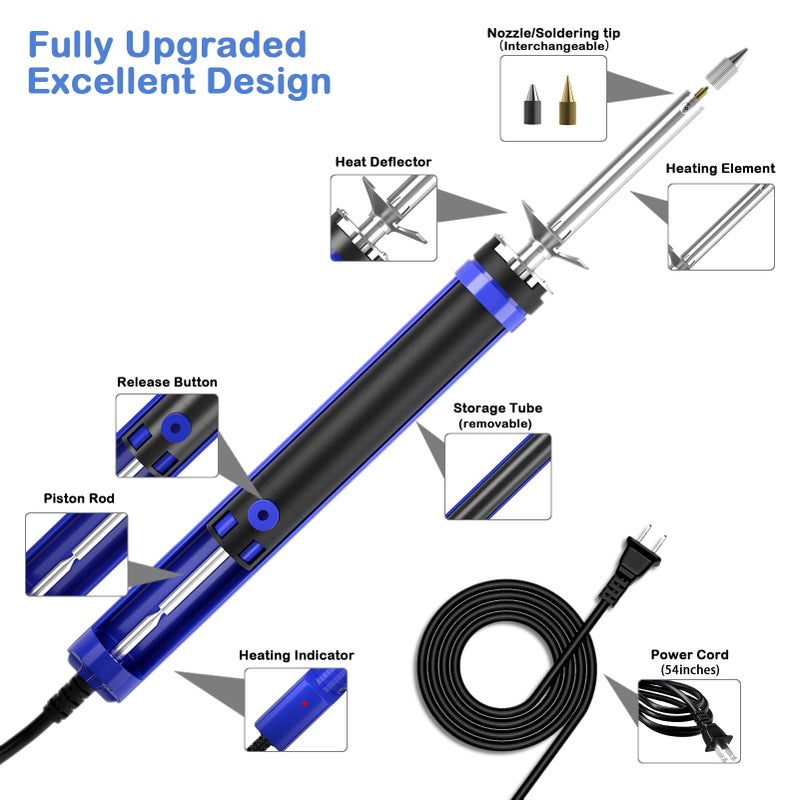 Fully Upgraded Excellent Design

Nozzle/Soldering tip
(Interchangeable)

Heat Deflector

Heating Element

Release Button

Storage Tube
(removable)

Piston Rod

Heating Indicator

Power Cord
(54inches)