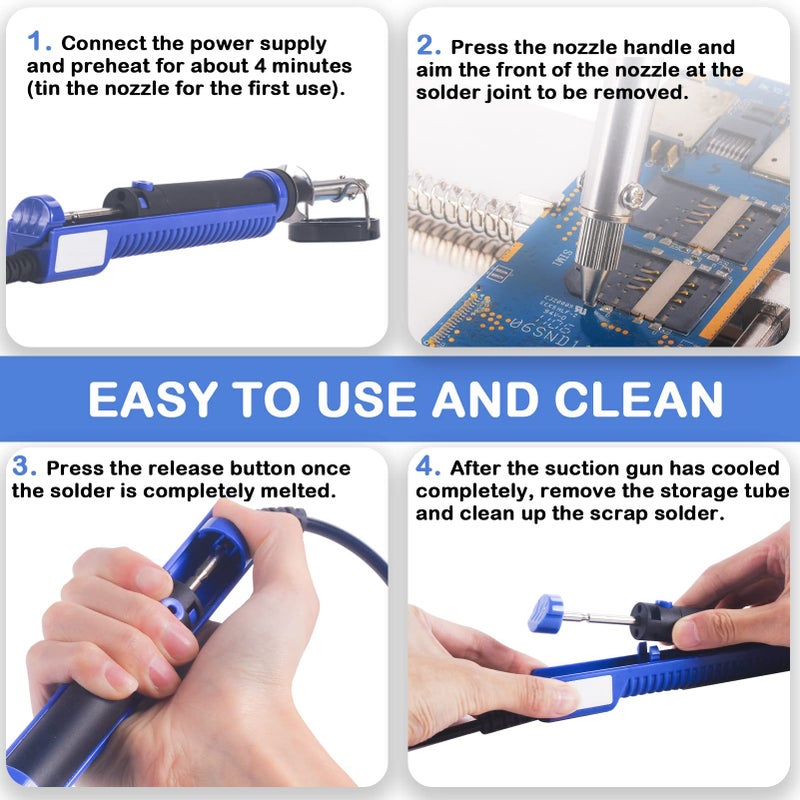 1. Connect the power supply and preheat for about 4 minutes (tin the nozzle for the first use).

2. Press the nozzle handle and aim the front of the nozzle at the solder joint to be removed.

EASY TO USE AND CLEAN

3. Press the release button once the solder is completely melted.

4. After the suction gun has cooled completely, remove the storage tube and clean up the scrap solder.