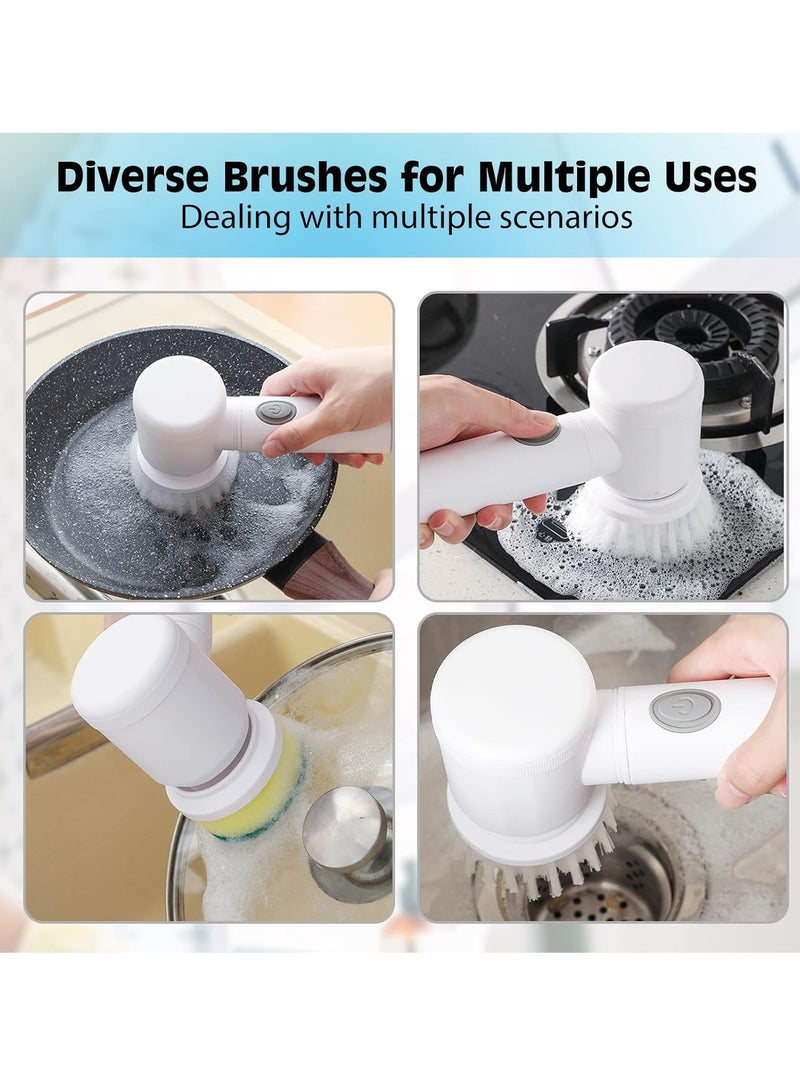 Diverse Brushes for Multiple Uses
Dealing with multiple scenarios