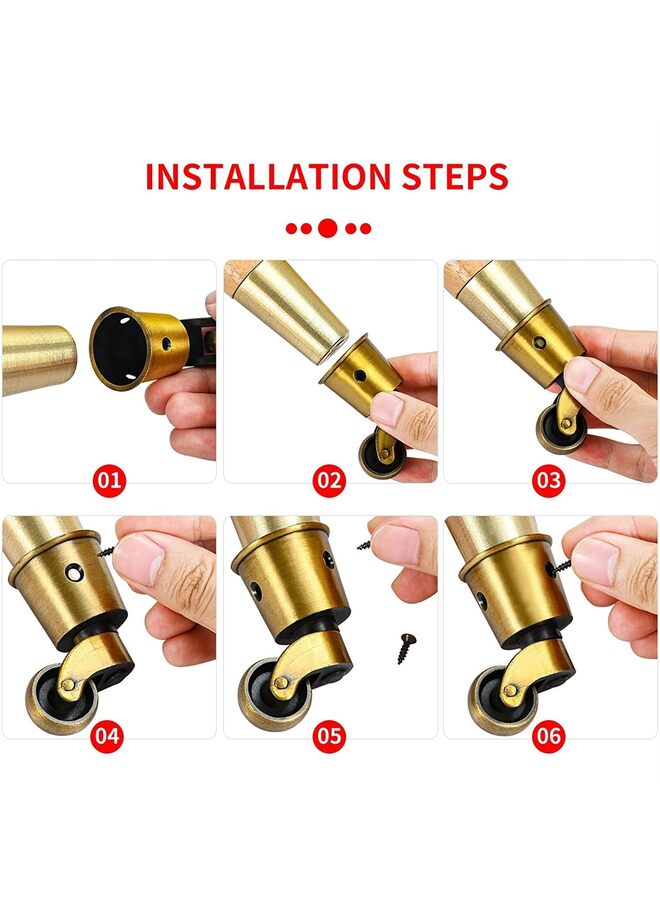 INSTALLATION STEPS

01

02

03

04

05

06