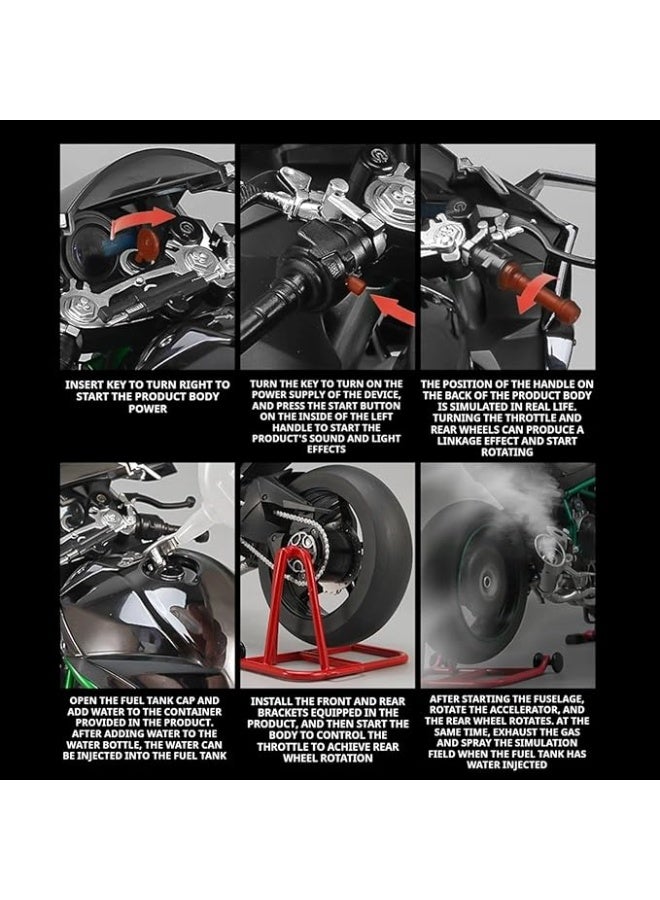 INSERT KEY TO TURN RIGHT TO START THE PRODUCT BODY POWER

TURN THE KEY TO TURN ON THE POWER SUPPLY OF THE DEVICE, AND PRESS THE START BUTTON ON THE INSIDE OF THE LEFT HANDLE TO START THE PRODUCT'S SOUND AND LIGHT EFFECTS

THE POSITION OF THE HANDLE ON THE BACK OF THE PRODUCT BODY IS SIMULATED IN REAL LIFE. TURNING THE THROTTLE AND REAR WHEELS CAN PRODUCE A LINKAGE EFFECT AND START ROTATING

OPEN THE FUEL TANK CAP AND ADD WATER TO THE CONTAINER PROVIDED IN THE PRODUCT. AFTER ADDING WATER TO THE WATER BOTTLE, THE WATER CAN BE INJECTED INTO THE FUEL TANK

INSTALL THE FRONT AND REAR BRACKETS EQUIPPED IN THE PRODUCT, AND THEN START THE BODY TO CONTROL THE THROTTLE TO ACHIEVE REAR WHEEL ROTATION

AFTER STARTING THE FUSELAGE, ROTATE THE ACCELERATOR, AND THE REAR WHEEL ROTATES. AT THE SAME TIME, EXHAUST THE GAS AND SPRAY THE SIMULATION FIELD WHEN THE FUEL TANK HAS WATER INJECTED