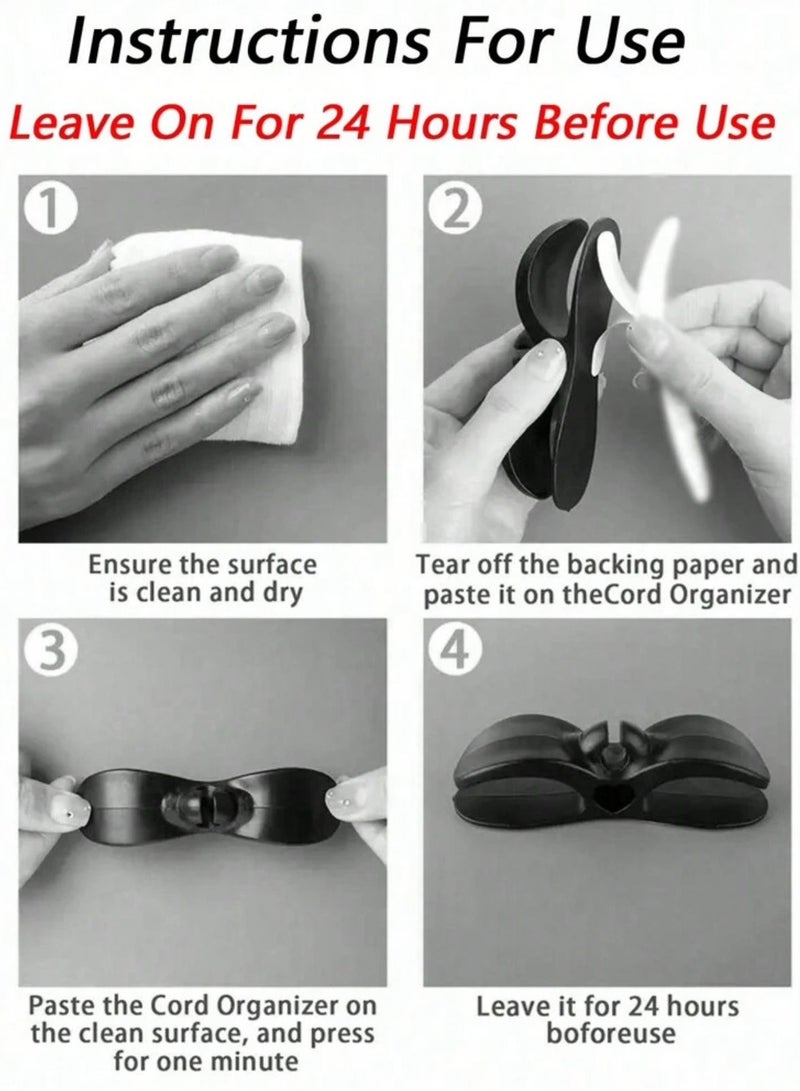 Instructions For Use

Leave On For 24 Hours Before Use

1

Ensure the surface is clean and dry

2

Tear off the backing paper and paste it on theCord Organizer

3

Paste the Cord Organizer on the clean surface, and press for one minute

4

Leave it for 24 hours boforeuse