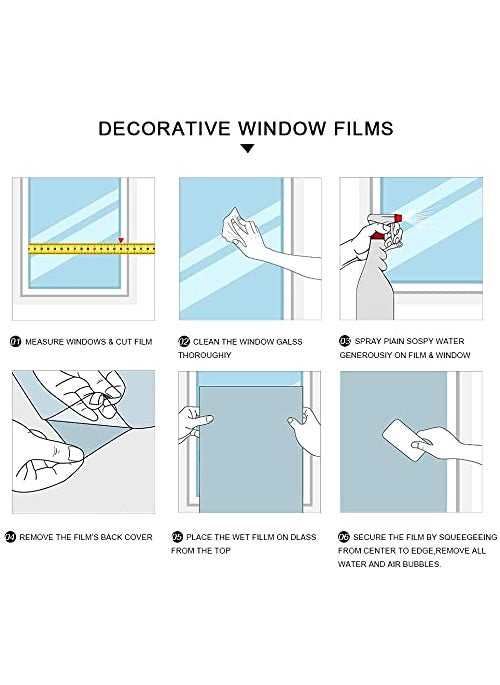 DECORATIVE WINDOW FILMS

01 MEASURE WINDOWS & CUT FILM

02 CLEAN THE WINDOW GALSS THOROUGHIY

03 SPRAY PIAIN SOSPY WATER GENEROUSIY ON FILM & WINDOW

04 REMOVE THE FILM'S BACK COVER

05 PLACE THE WET FILLM ON DLASS FROM THE TOP

06 SECURE THE FILM BY SQUEEGEEING FROM CENTER TO EDGE,REMOVE ALL WATER AND AIR BUBBLES.