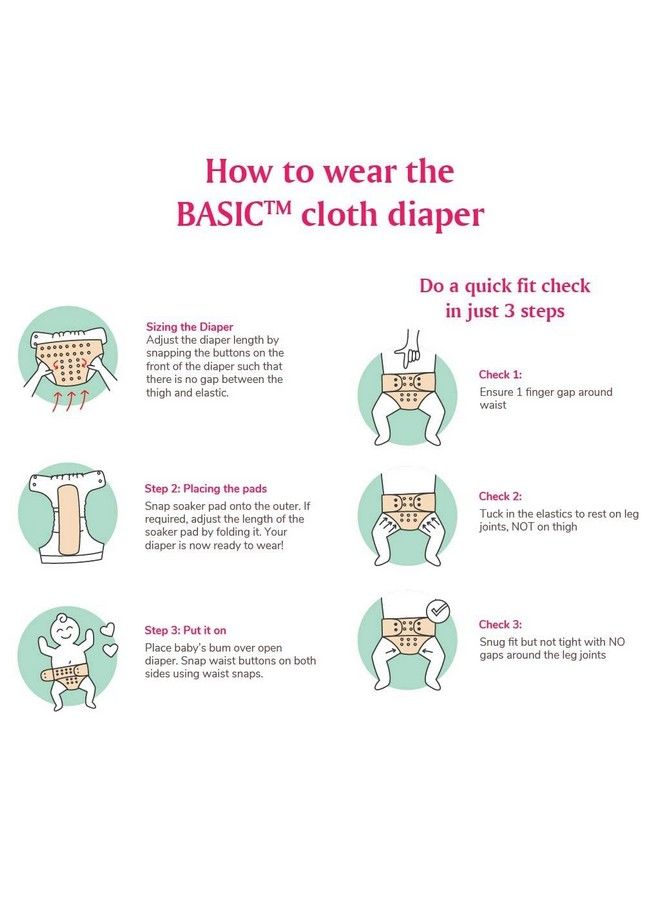 How to wear the BASIC™ cloth diaper

Sizing the Diaper
Adjust the diaper length by snapping the buttons on the front of the diaper such that there is no gap between the thigh and elastic.

Step 2: Placing the pads
Snap soaker pad onto the outer. If required, adjust the length of the soaker pad by folding it. Your diaper is now ready to wear!

Step 3: Put it on
Place baby's bum over open diaper. Snap waist buttons on both sides using waist snaps.

Do a quick fit check in just 3 steps

Check 1:
Ensure 1 finger gap around waist

Check 2:
Tuck in the elastics to rest on leg joints, NOT on thigh

Check 3:
Snug fit but not tight with NO gaps around the leg joints