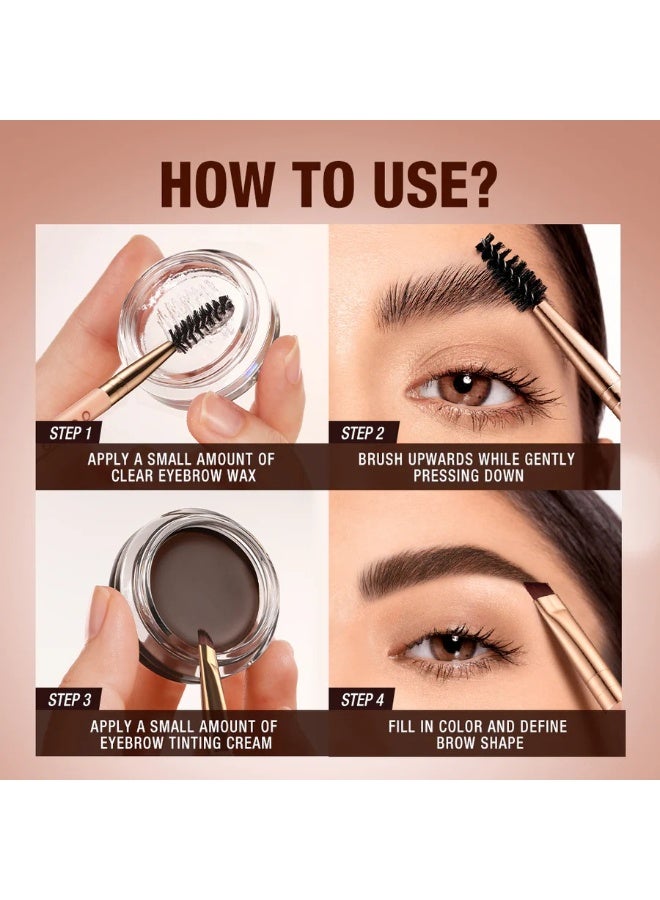 HOW TO USE?

STEP 1
APPLY A SMALL AMOUNT OF CLEAR EYEBROW WAX

STEP 2
BRUSH UPWARDS WHILE GENTLY PRESSING DOWN

STEP 3
APPLY A SMALL AMOUNT OF EYEBROW TINTING CREAM

STEP 4
FILL IN COLOR AND DEFINE BROW SHAPE