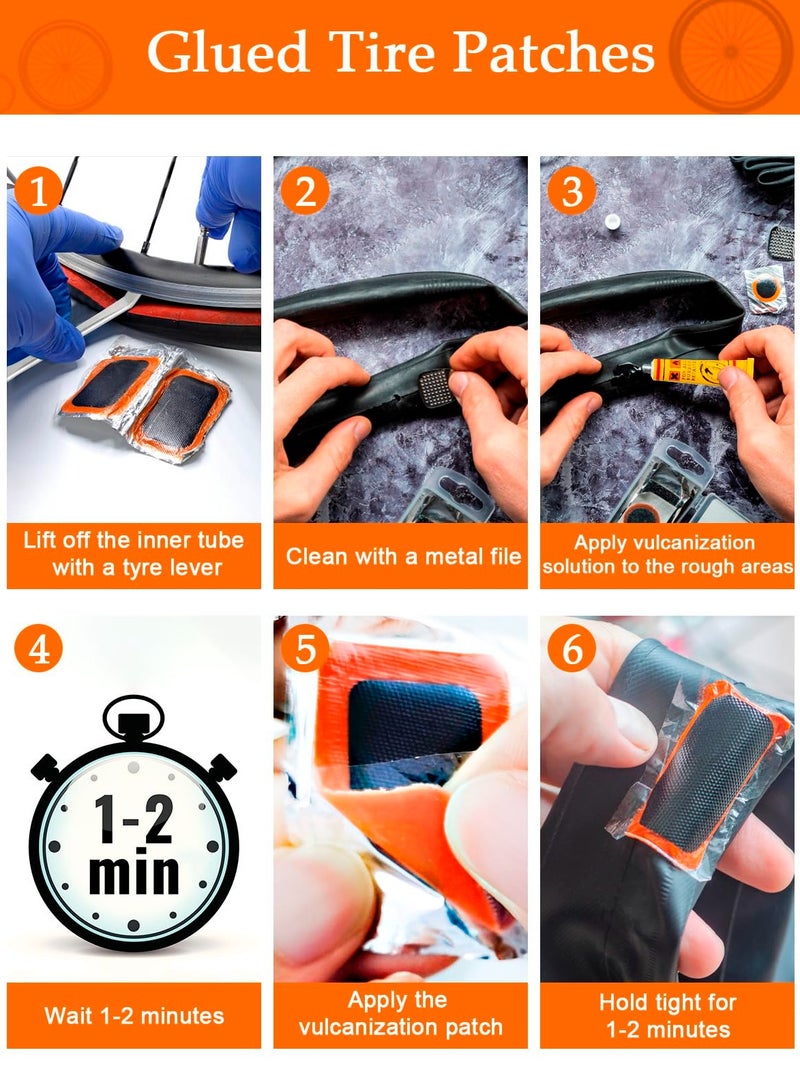 Glued Tire Patches

1

Lift off the inner tube with a tyre lever

2

Clean with a metal file

3

Apply vulcanization solution to the rough areas

4

1-2 min

Wait 1-2 minutes

5

Apply the vulcanization patch

6

Hold tight for 1-2 minutes