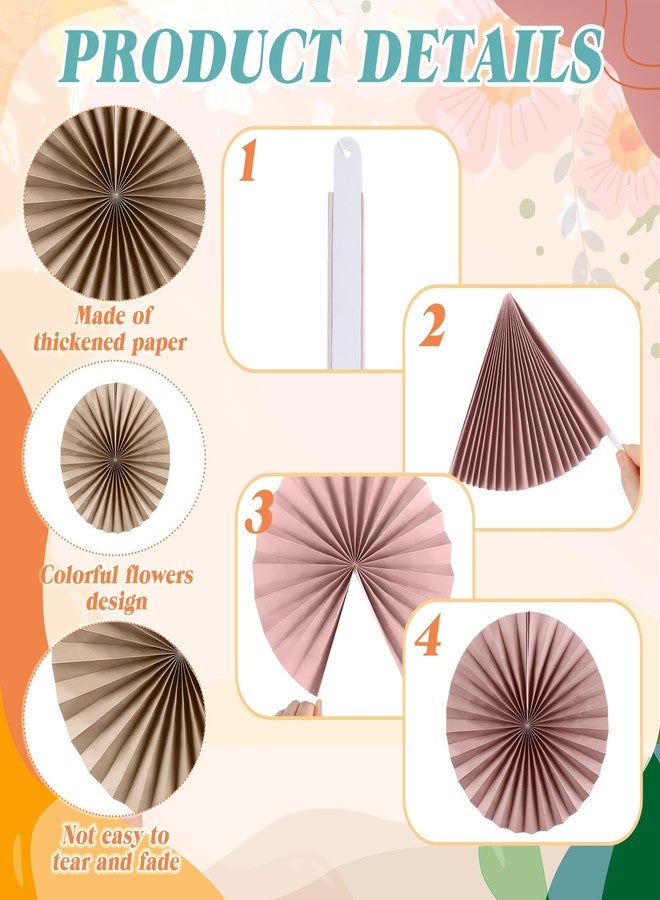 PRODUCT DETAILS

Made of thickened paper

Colorful flowers design

Not easy to tear and fade

1

2

3

4