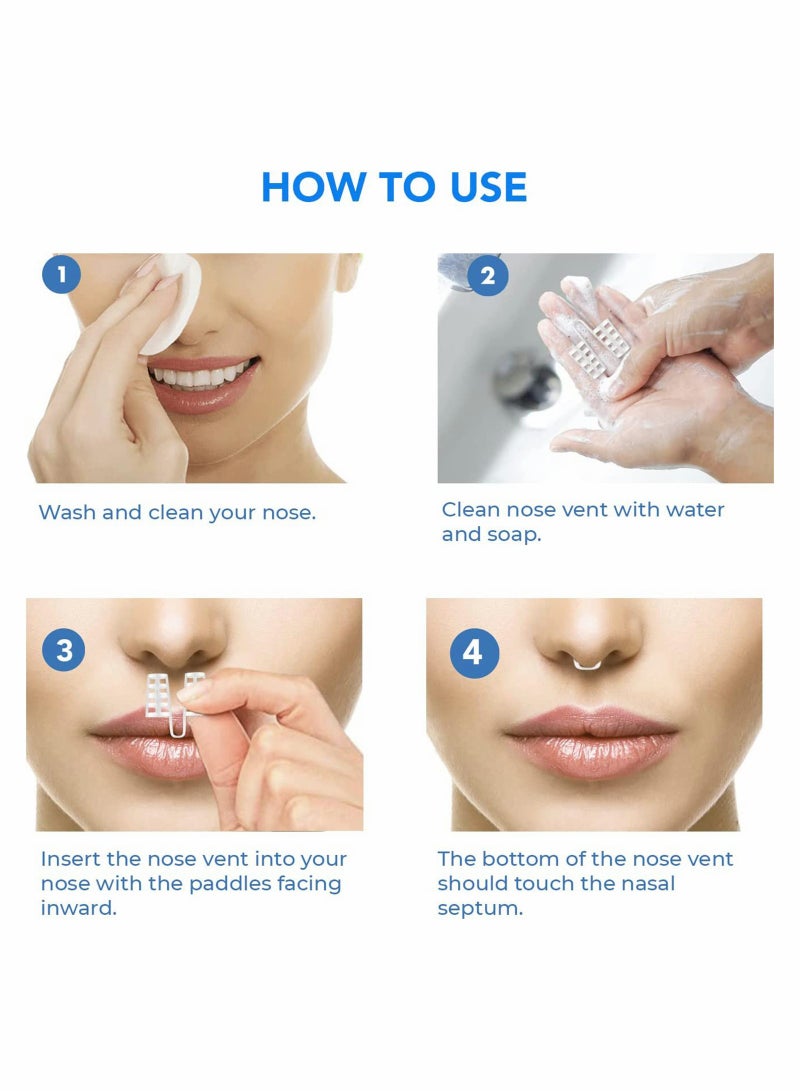 HOW TO USE

1

Wash and clean your nose.

2

Clean nose vent with water and soap.

3

Insert the nose vent into your nose with the paddles facing inward.

4

The bottom of the nose vent should touch the nasal septum.