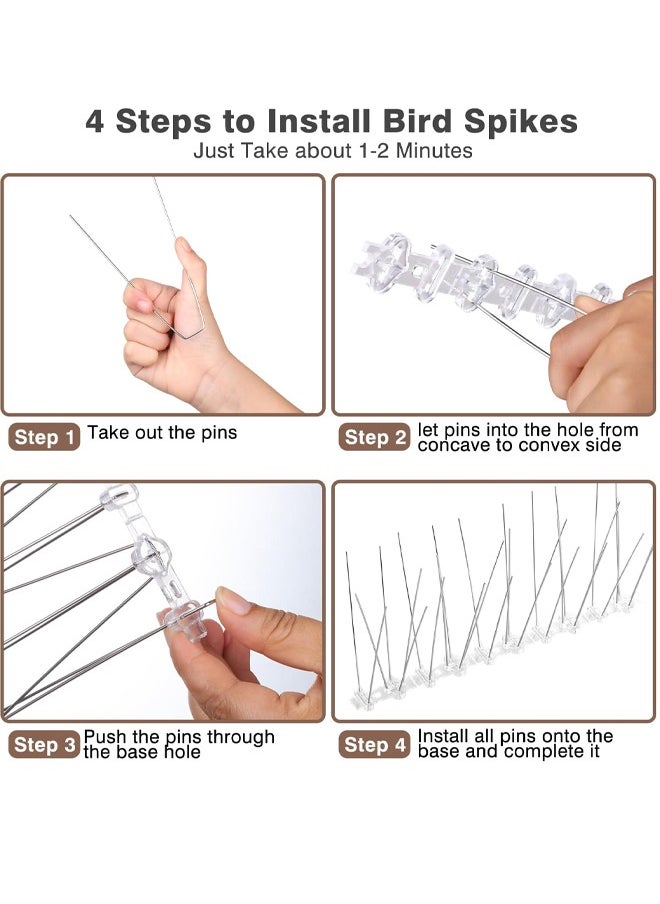 4 Steps to Install Bird Spikes
Just Take about 1-2 Minutes

Step 1 Take out the pins

Step 2 let pins into the hole from concave to convex side

Step 3 Push the pins through the base hole

Step 4 Install all pins onto the base and complete it