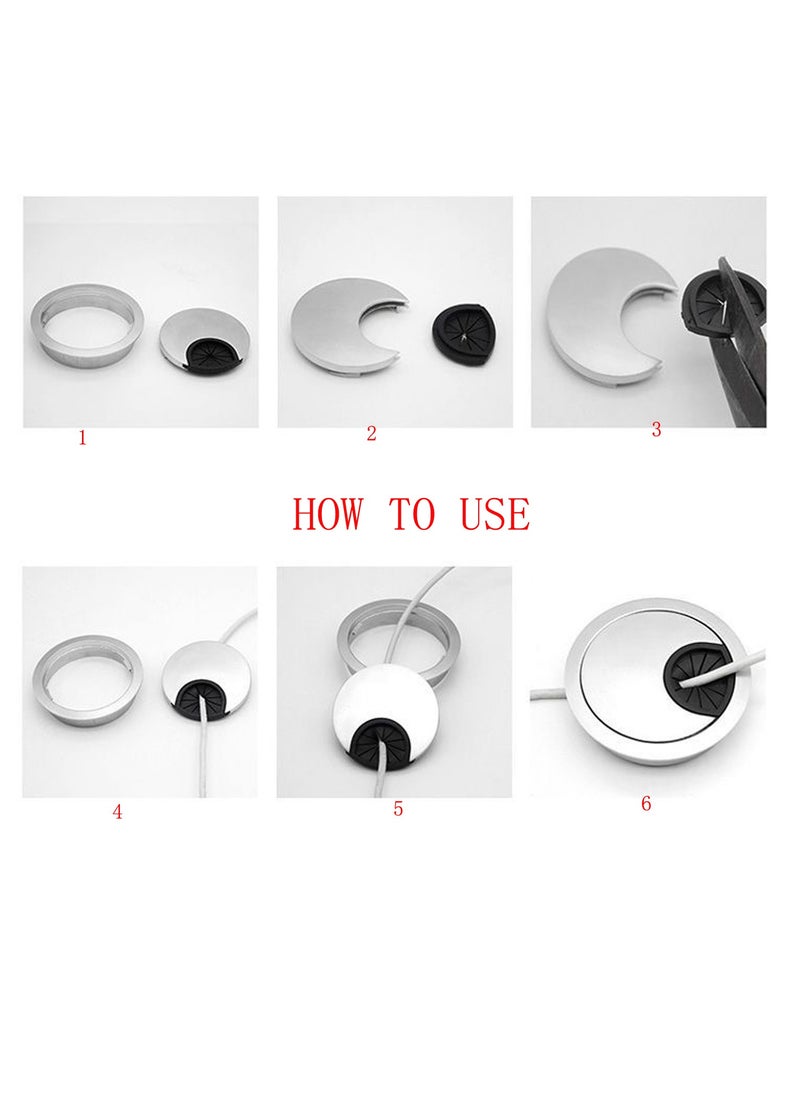 1

2

3

HOW TO USE

4

5

6