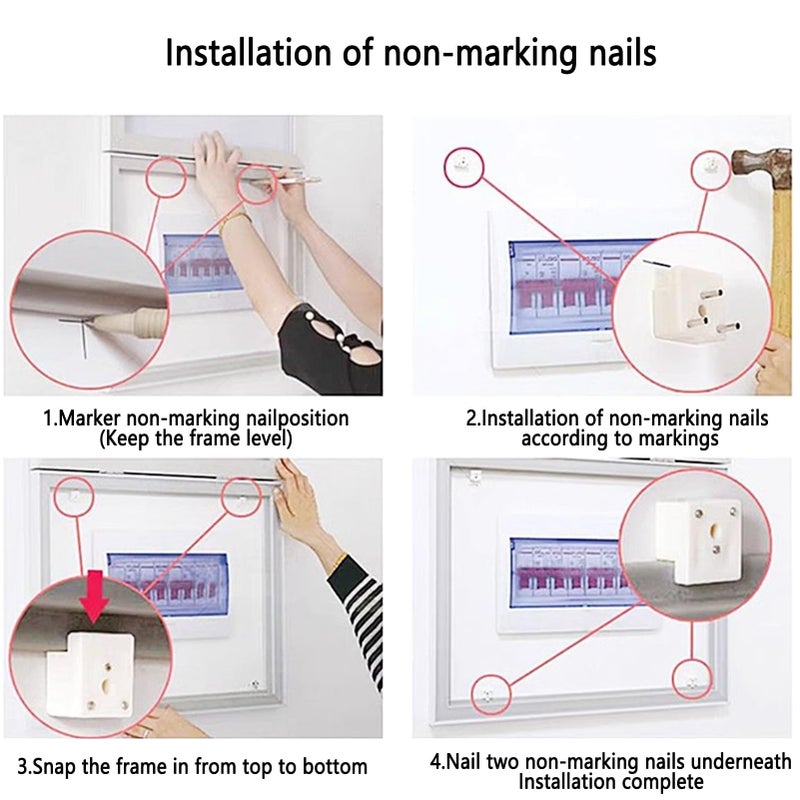 Installation of non-marking nails

1.Marker non-marking nailposition
(Keep the frame level)

2.Installation of non-marking nails according to markings

3.Snap the frame in from top to bottom

4.Nail two non-marking nails underneath
Installation complete