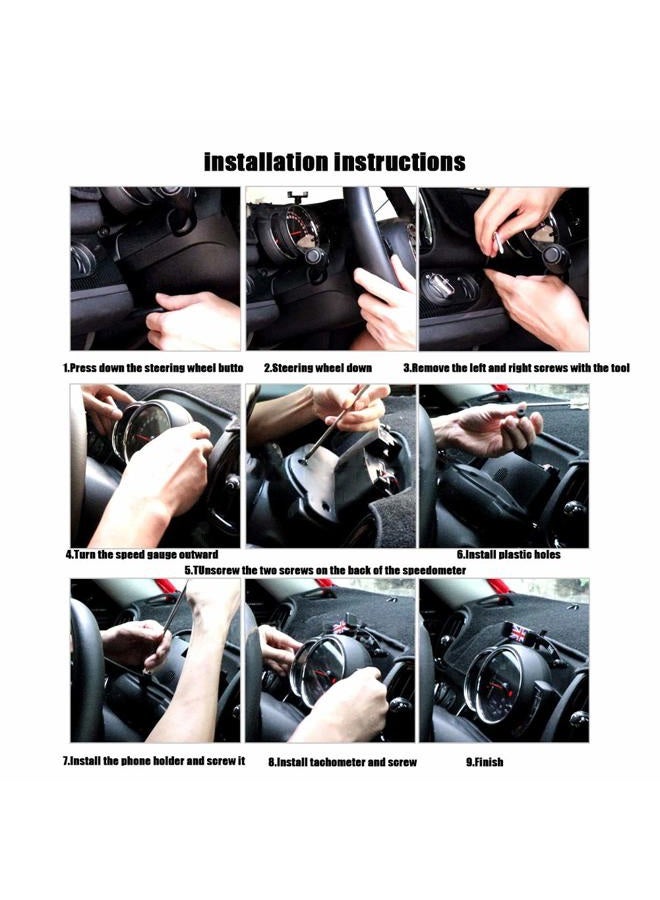 installation instructions

1.Press down the steering wheel butto

2.Steering wheel down

3.Remove the left and right screws with the tool

4.Turn the speed gauge outward

5.TUnscrew the two screws on the back of the speedometer

6.Install plastic holes

7.Install the phone holder and screw it

8.Install tachometer and screw

9.Finish