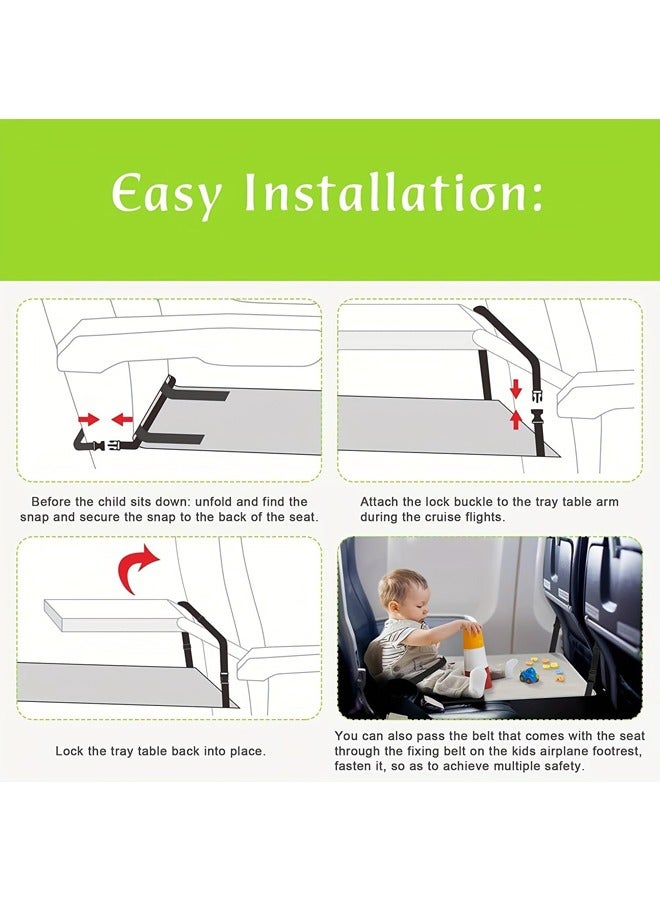 Easy Installation:

Before the child sits down: unfold and find the snap and secure the snap to the back of the seat.

Attach the lock buckle to the tray table arm during the cruise flights.

Lock the tray table back into place.

You can also pass the belt that comes with the seat through the fixing belt on the kids airplane footrest, fasten it, so as to achieve multiple safety.