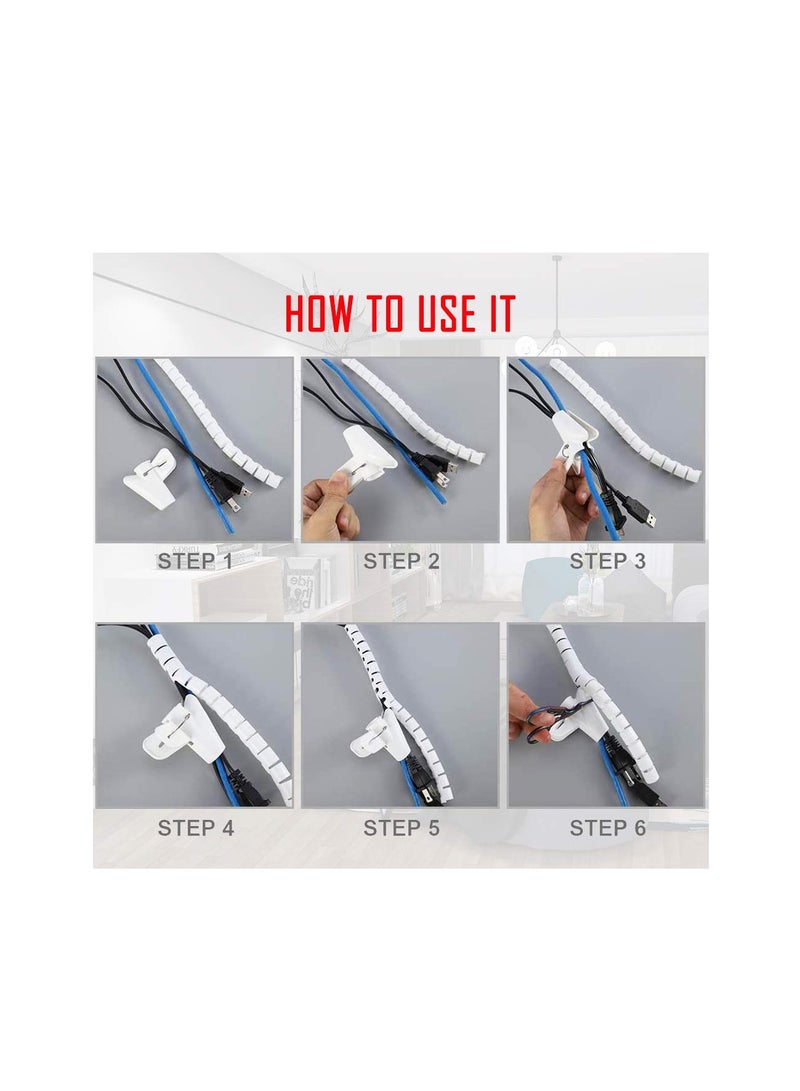 HOW TO USE IT

STEP 1

STEP 2

STEP 3

STEP 4

STEP 5

STEP 6