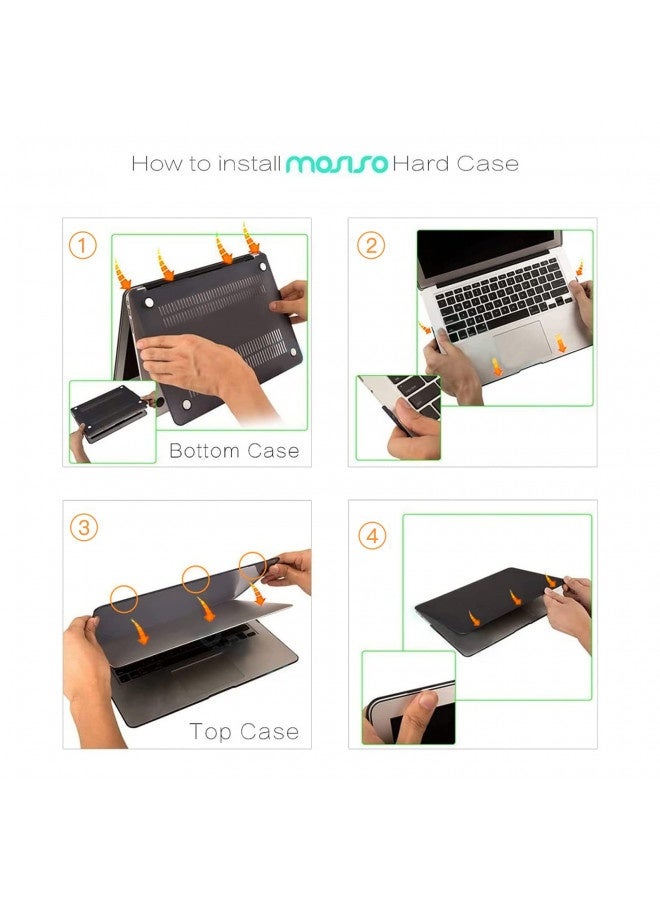 How to install mosiso Hard Case

1

Bottom Case

2

3

Top Case

4