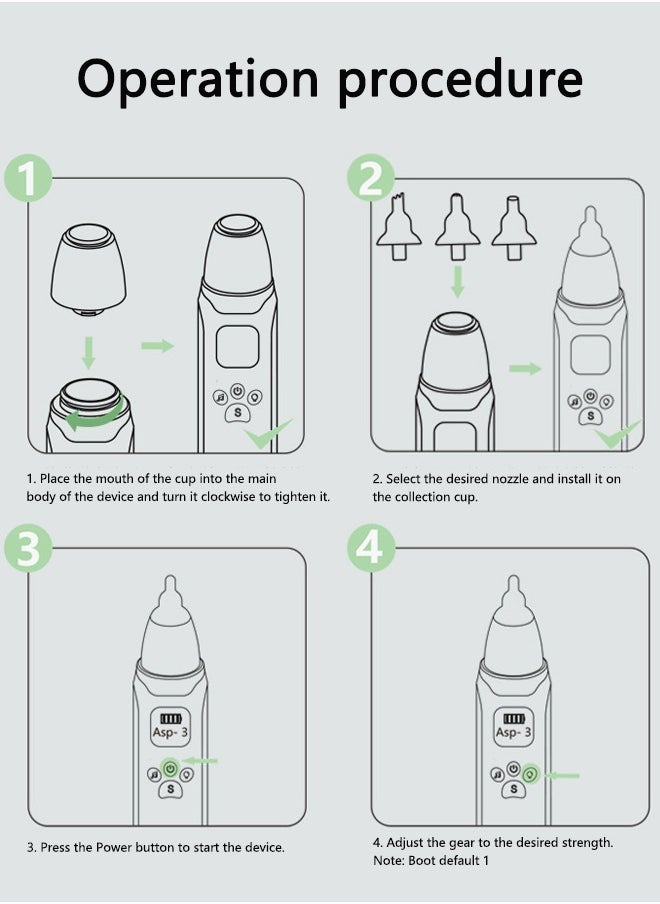 Operation procedure

1

S

1. Place the mouth of the cup into the main body of the device and turn it clockwise to tighten it.

2

S

2. Select the desired nozzle and install it on the collection cup.

3

Asp- 3

S

3. Press the Power button to start the device.

4

Asp- 3

S

4. Adjust the gear to the desired strength.
Note: Boot default 1