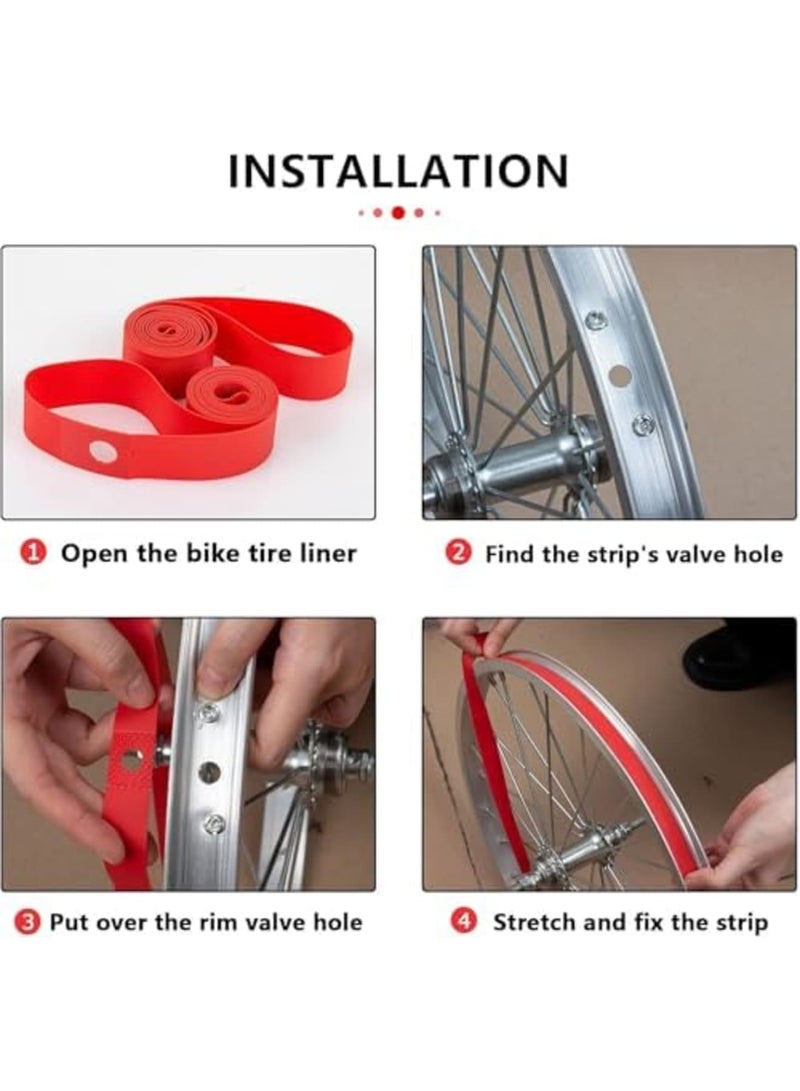 INSTALLATION

1 Open the bike tire liner

2 Find the strip's valve hole

3 Put over the rim valve hole

4 Stretch and fix the strip