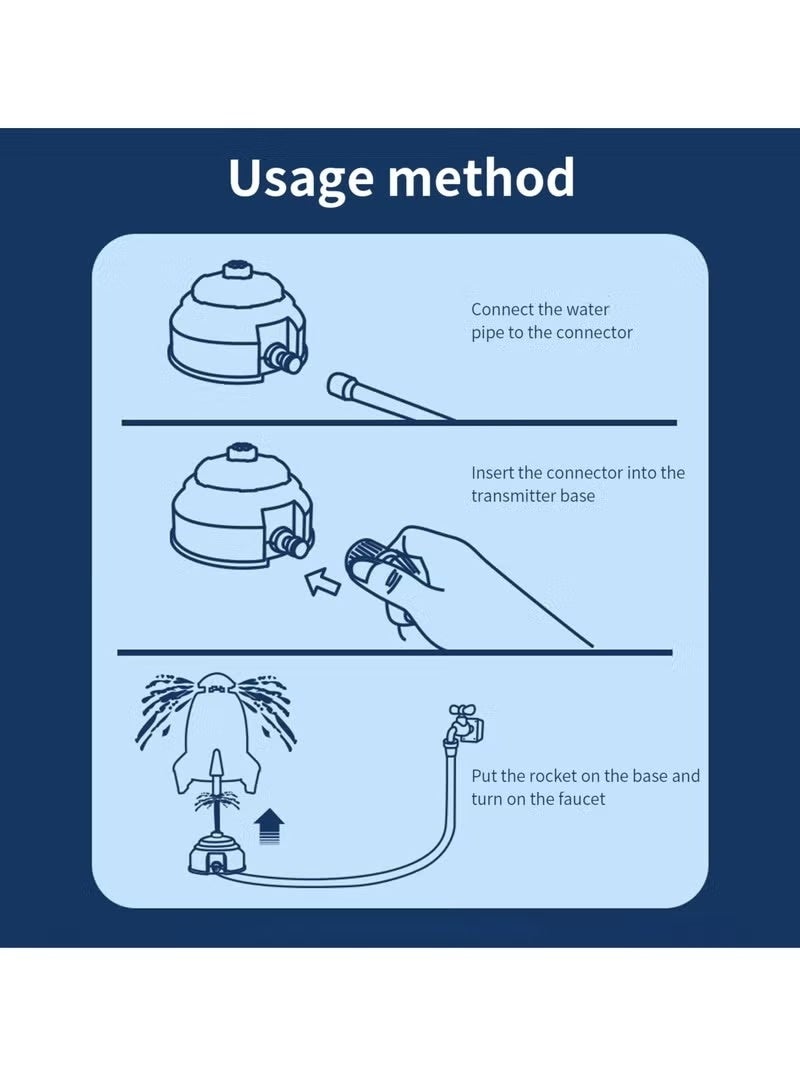 Usage method

Connect the water pipe to the connector

Insert the connector into the transmitter base

Put the rocket on the base and turn on the faucet