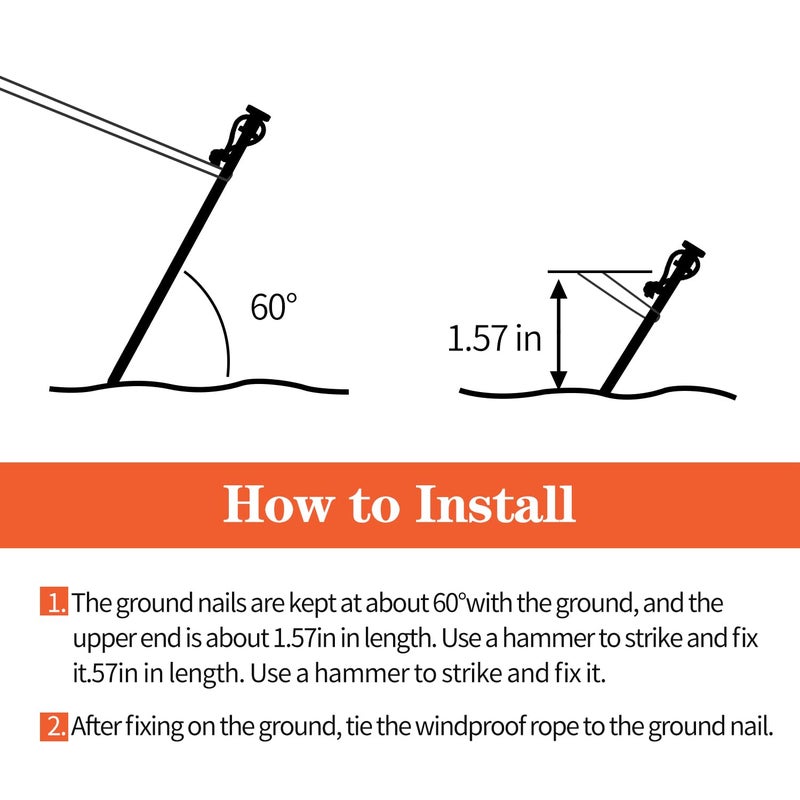 60°

1.57 in

How to Install

1. The ground nails are kept at about 60°with the ground, and the upper end is about 1.57in in length. Use a hammer to strike and fix it.57in in length. Use a hammer to strike and fix it.

2. After fixing on the ground, tie the windproof rope to the ground nail.