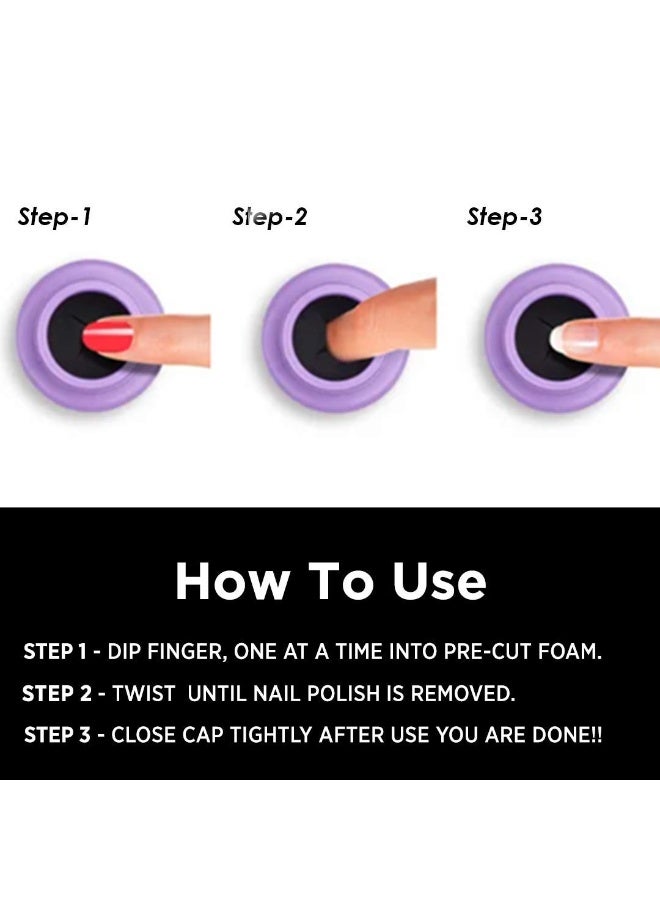 Step-1

Step-2

Step-3

How To Use

STEP 1 - DIP FINGER, ONE AT A TIME INTO PRE-CUT FOAM.

STEP 2 - TWIST UNTIL NAIL POLISH IS REMOVED.

STEP 3 - CLOSE CAP TIGHTLY AFTER USE YOU ARE DONE!!