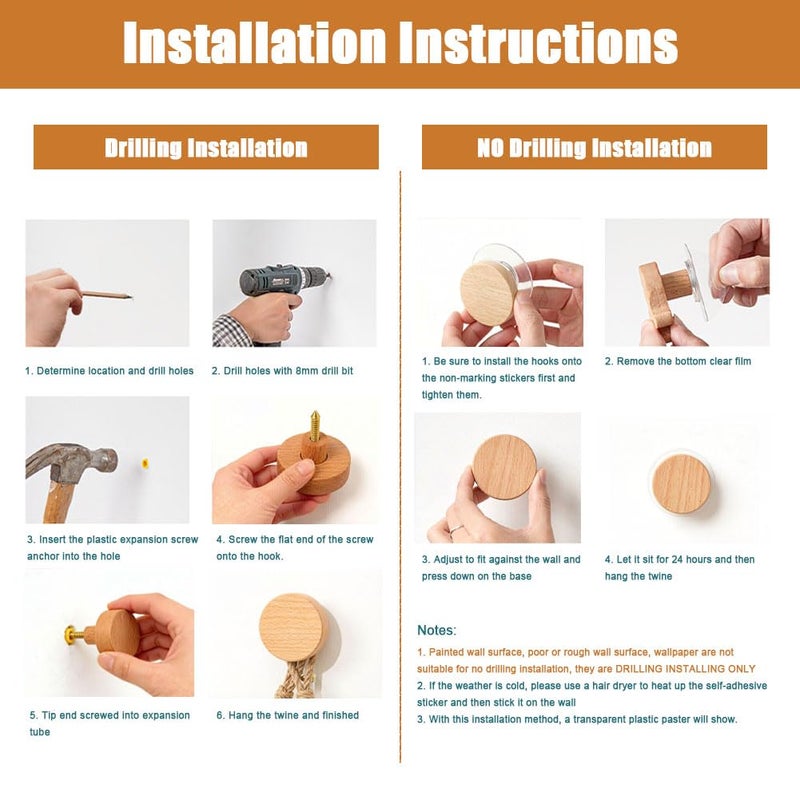 Installation Instructions

Drilling Installation

1. Determine location and drill holes

2. Drill holes with 8mm drill bit

3. Insert the plastic expansion screw anchor into the hole

4. Screw the flat end of the screw onto the hook.

5. Tip end screwed into expansion tube

6. Hang the twine and finished

NO Drilling Installation

1. Be sure to install the hooks onto the non-marking stickers first and tighten them.

2. Remove the bottom clear film

3. Adjust to fit against the wall and press down on the base

4. Let it sit for 24 hours and then hang the twine

Notes:

1. Painted wall surface, poor or rough wall surface, wallpaper are not suitable for no drilling installation, they are DRILLING INSTALLING ONLY

2. If the weather is cold, please use a hair dryer to heat up the self-adhesive sticker and then stick it on the wall

3. With this installation method, a transparent plastic paster will show.