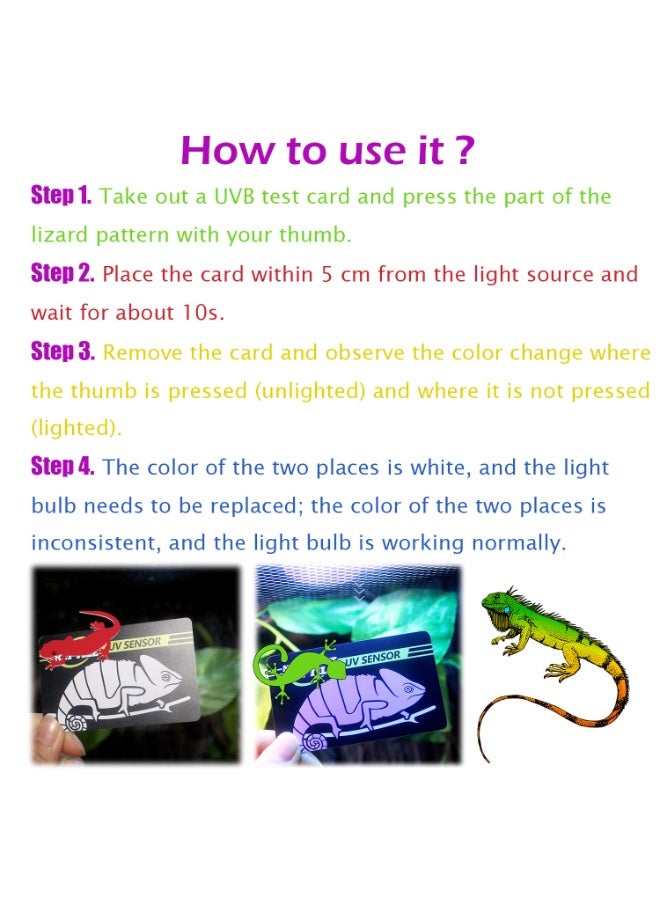 How to use it ?

Step 1. Take out a UVB test card and press the part of the lizard pattern with your thumb.

Step 2. Place the card within 5 cm from the light source and wait for about 10s.

Step 3. Remove the card and observe the color change where the thumb is pressed (unlighted) and where it is not pressed (lighted).

Step 4. The color of the two places is white, and the light bulb needs to be replaced; the color of the two places is inconsistent, and the light bulb is working normally.

UV SENSOR

UV SENSOR