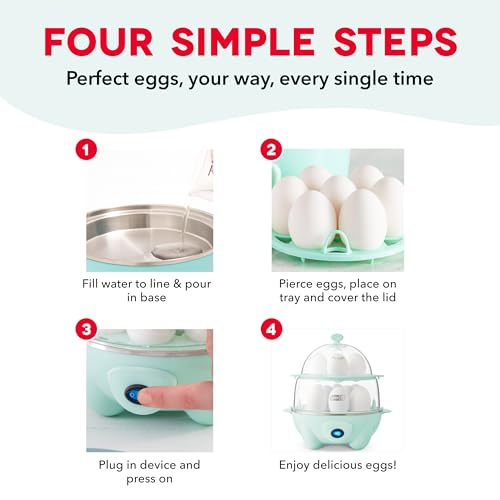 FOUR SIMPLE STEPS

Perfect eggs, your way, every single time

1

Fill water to line & pour in base

2

Pierce eggs, place on tray and cover the lid

3

Plug in device and press on

4

Enjoy delicious eggs!