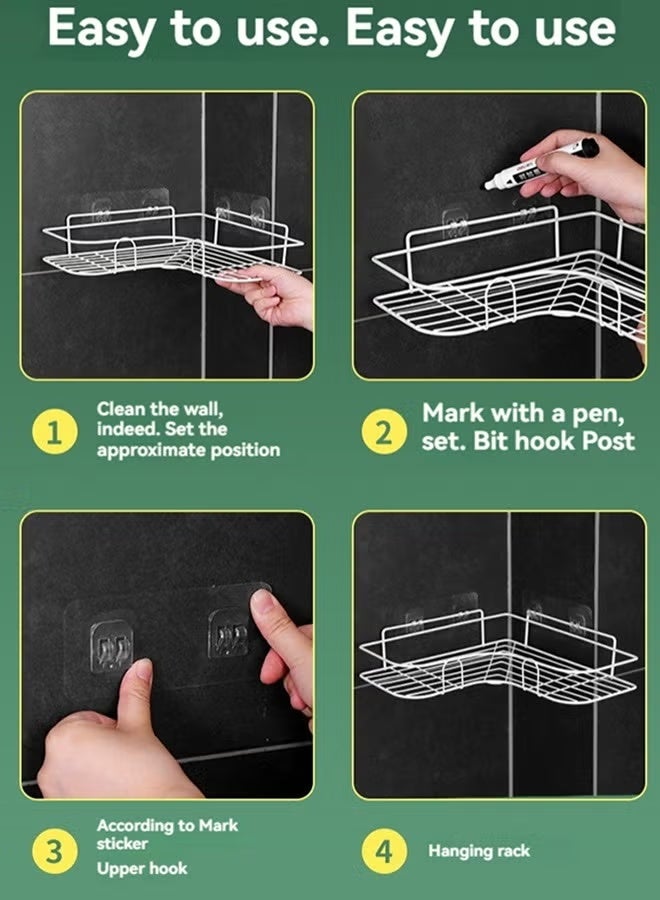 Easy to use. Easy to use

1 Clean the wall, indeed. Set the approximate position

2 Mark with a pen, set. Bit hook Post

3 According to Mark sticker
Upper hook

4 Hanging rack