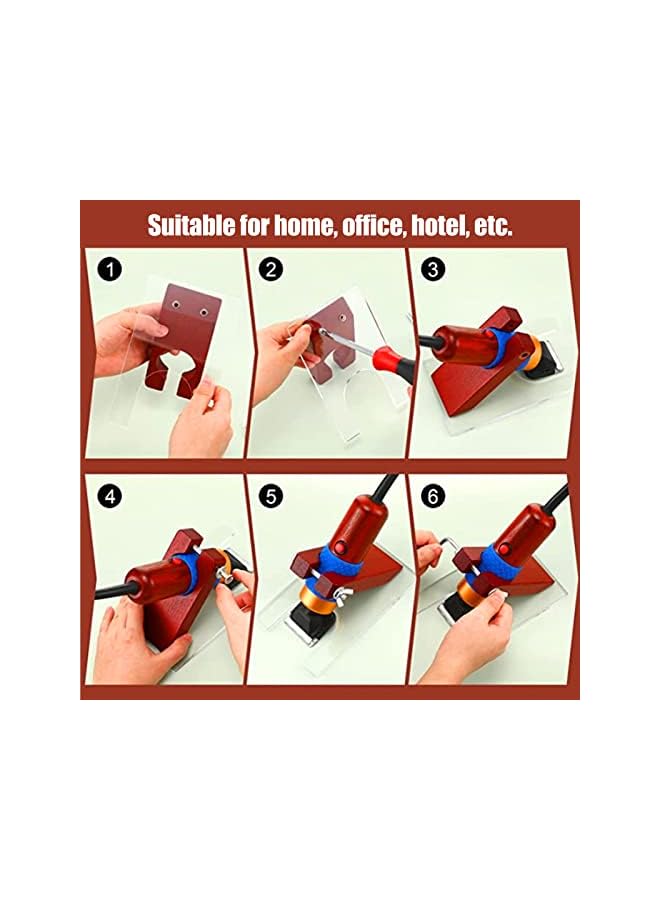 Suitable for home, office, hotel, etc.

1

2

3

4

5

6